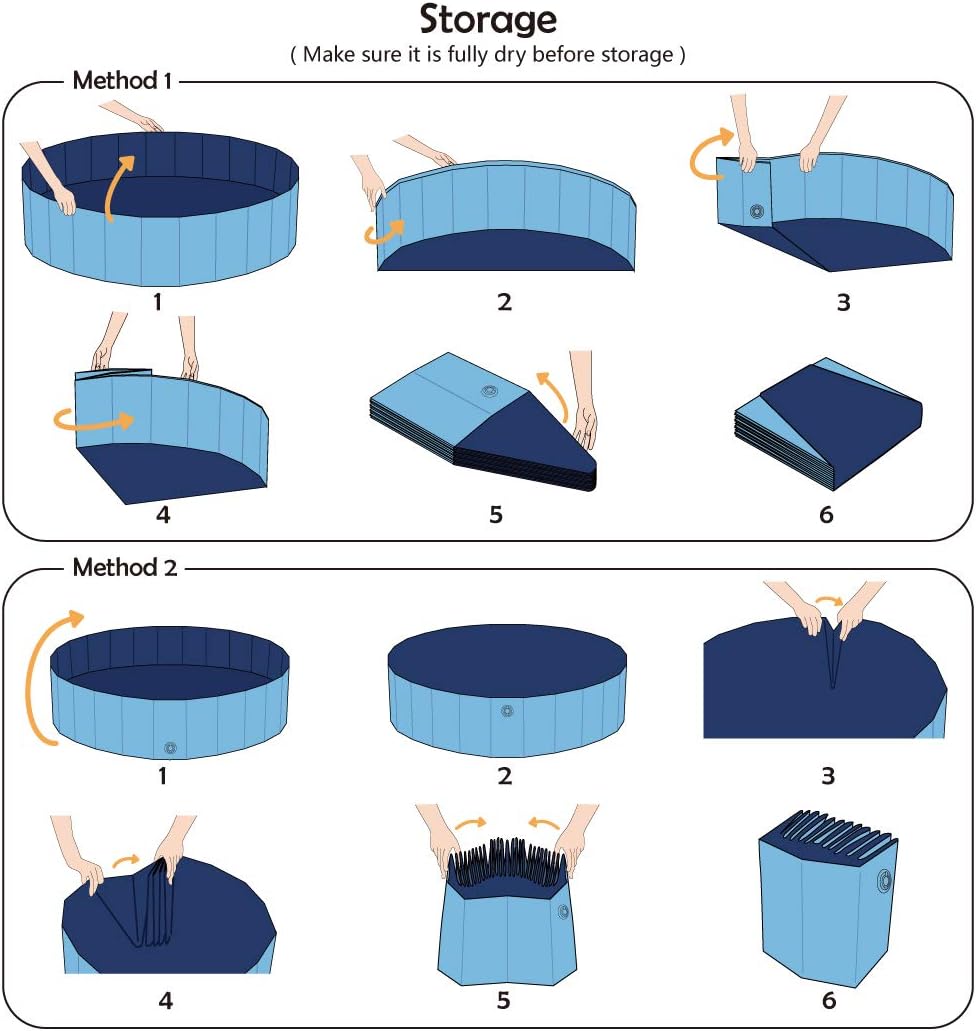 Storage
( Make sure it is fully dry before storage )

Method 1

1

2

3

4

5

6

Method 2

1

2

3

4

5

6