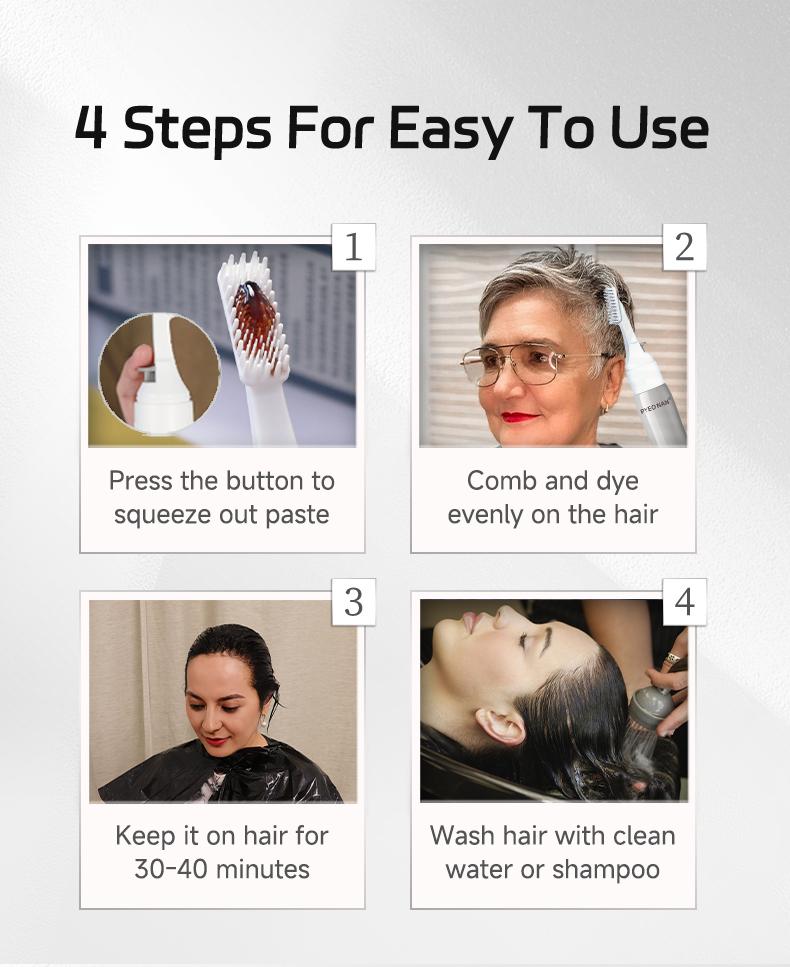 4 Steps For Easy To Use

1

Press the button to squeeze out paste

2

PYEONAN

Comb and dye evenly on the hair

3

Keep it on hair for 30-40 minutes

4

Wash hair with clean water or shampoo