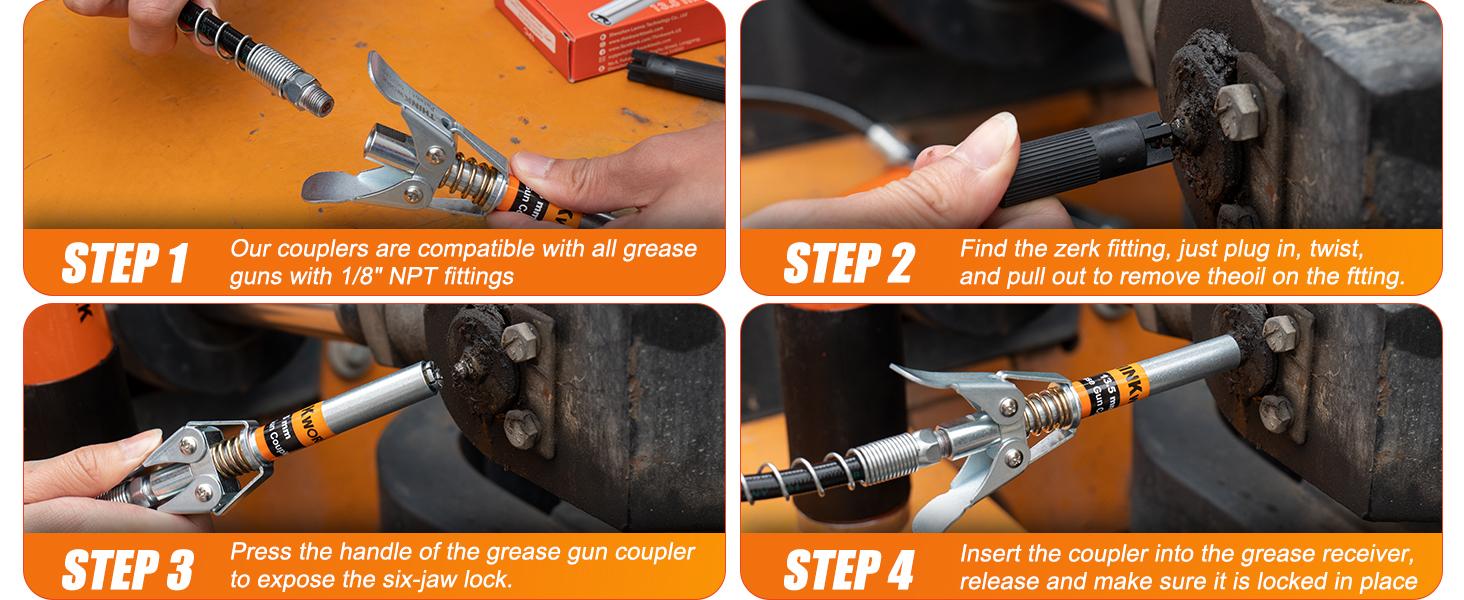 STEP 1 Our couplers are compatible with all grease guns with 1/8" NPT fittings

STEP 2 Find the zerk fitting, just plug in, twist, and pull out to remove theoil on the ftting.

STEP 3 Press the handle of the grease gun coupler to expose the six-jaw lock.

STEP 4 Insert the coupler into the grease receiver, release and make sure it is locked in place