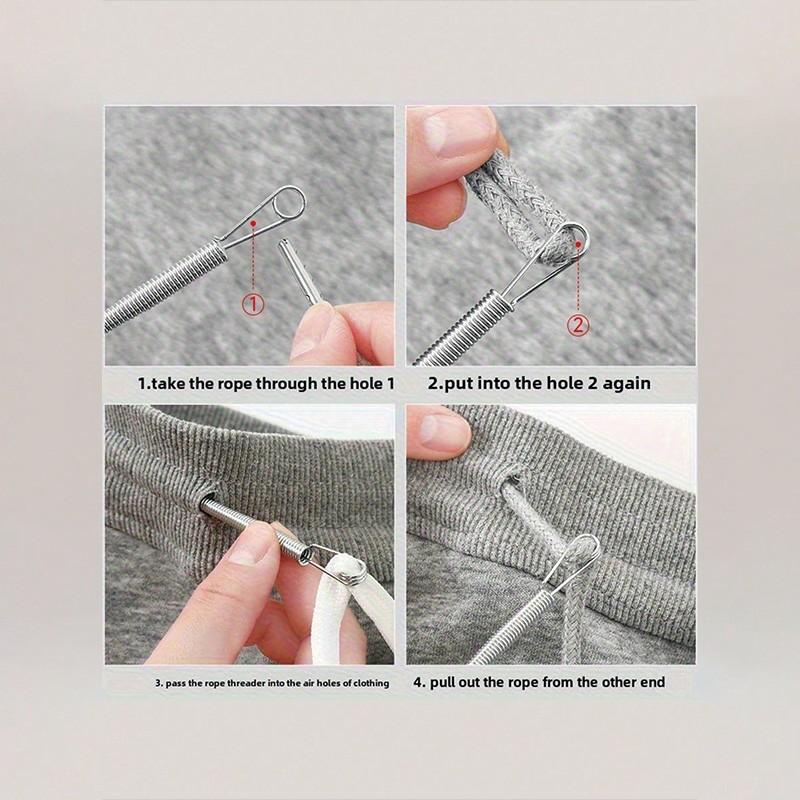 ①

1.take the rope through the hole 1

②

2.put into the hole 2 again

3. pass the rope threader into the air holes of clothing

4. pull out the rope from the other end