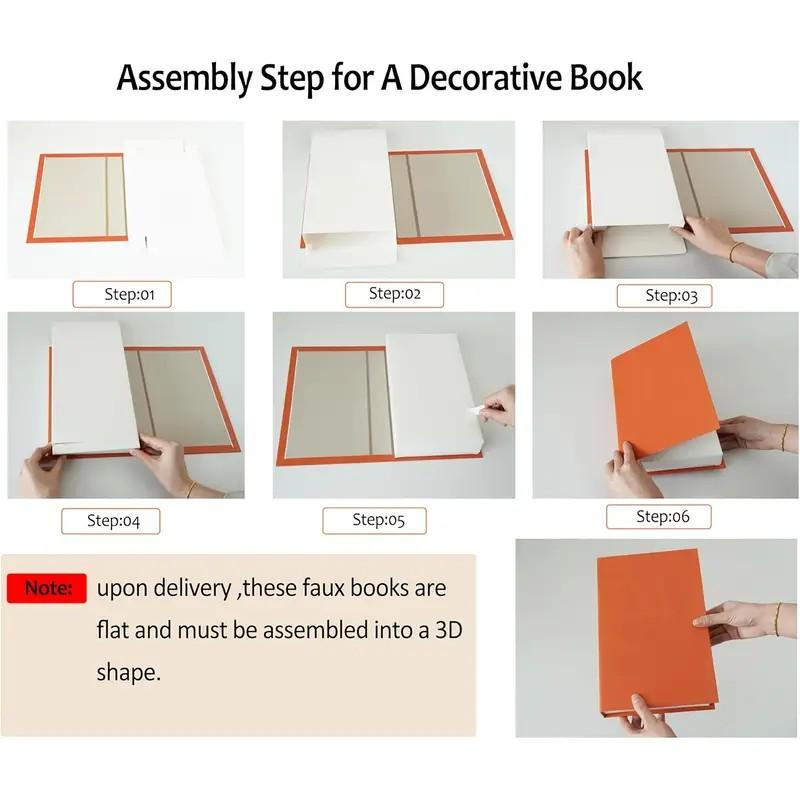 Assembly Step for A Decorative Book

Step:01

Step:02

Step:03

Step:04

Step:05

Step:06

Note: upon delivery ,these faux books are flat and must be assembled into a 3D shape.