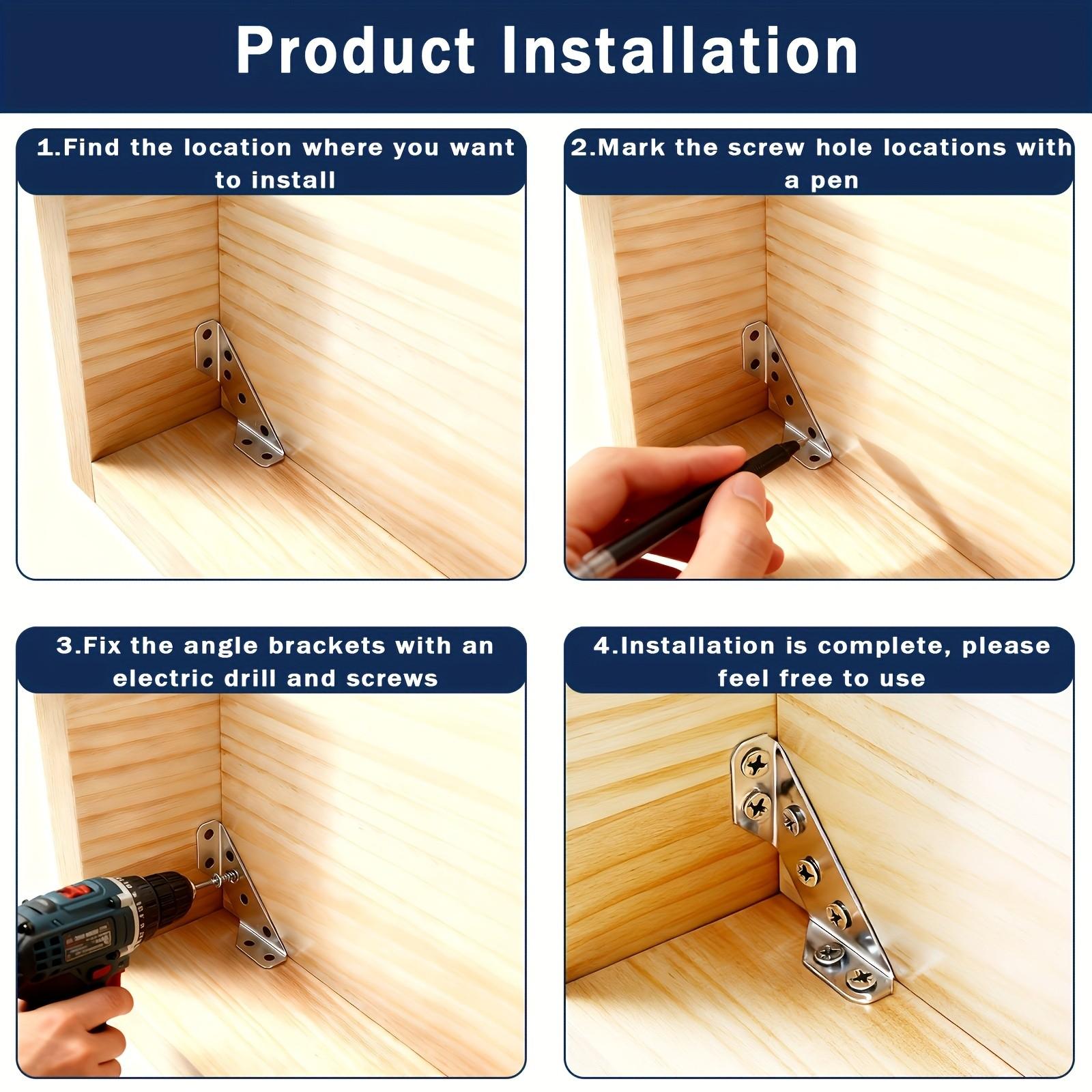 Product Installation

1.Find the location where you want to install

2.Mark the screw hole locations with a pen

3.Fix the angle brackets with an electric drill and screws

4.Installation is complete, please feel free to use