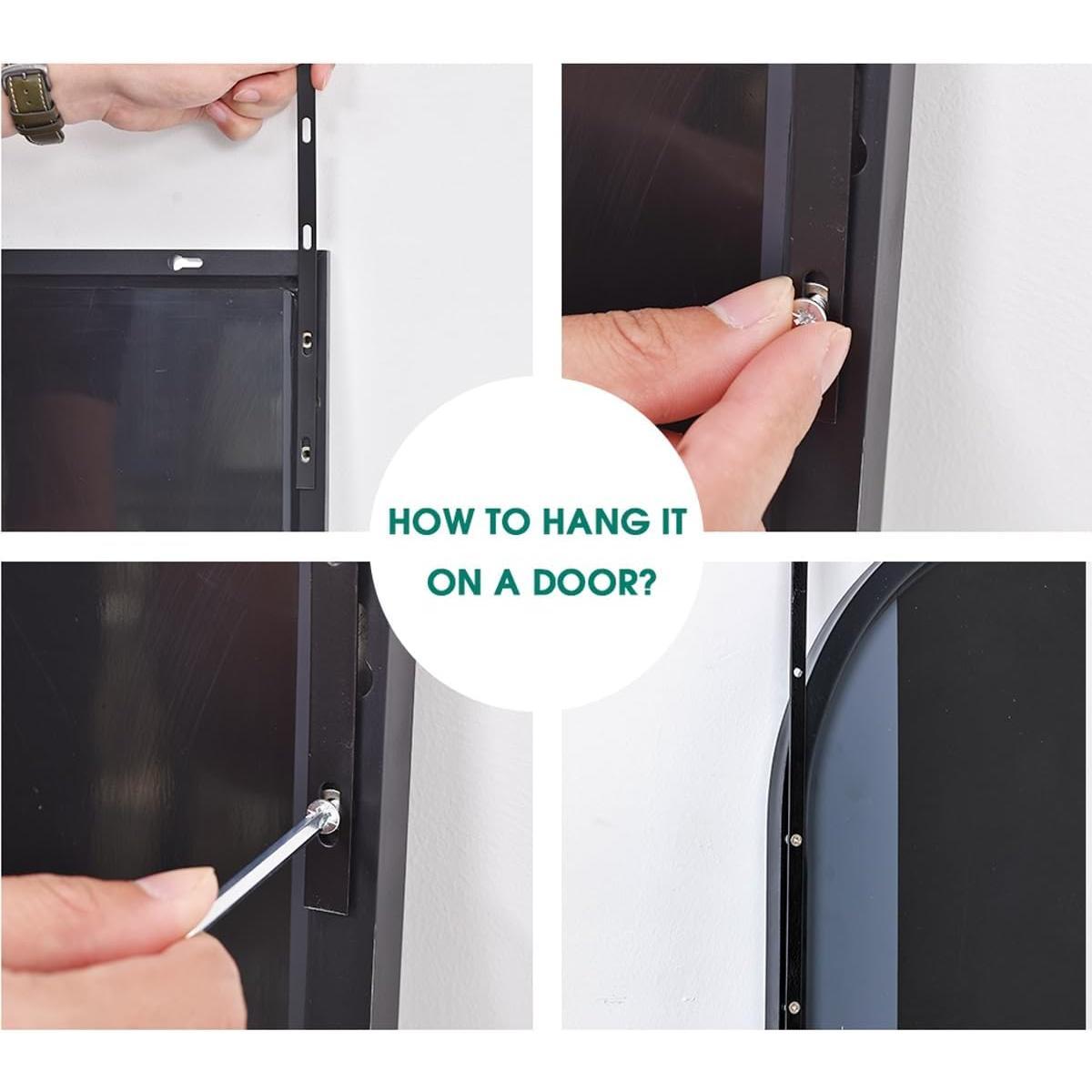 HOW TO HANG IT ON A DOOR?