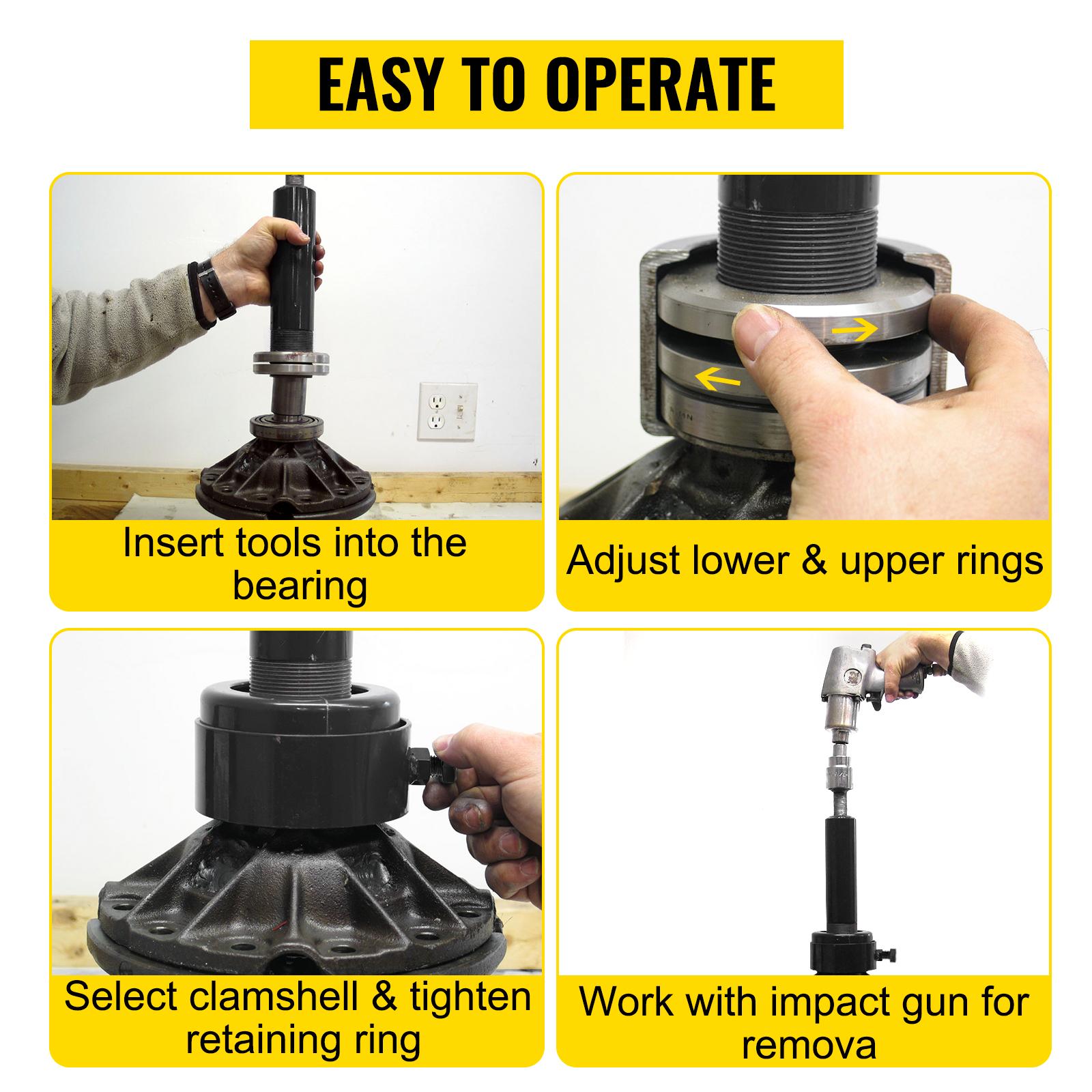 EASY TO OPERATE

Insert tools into the bearing

Adjust lower & upper rings

Select clamshell & tighten retaining ring

Work with impact gun for remova