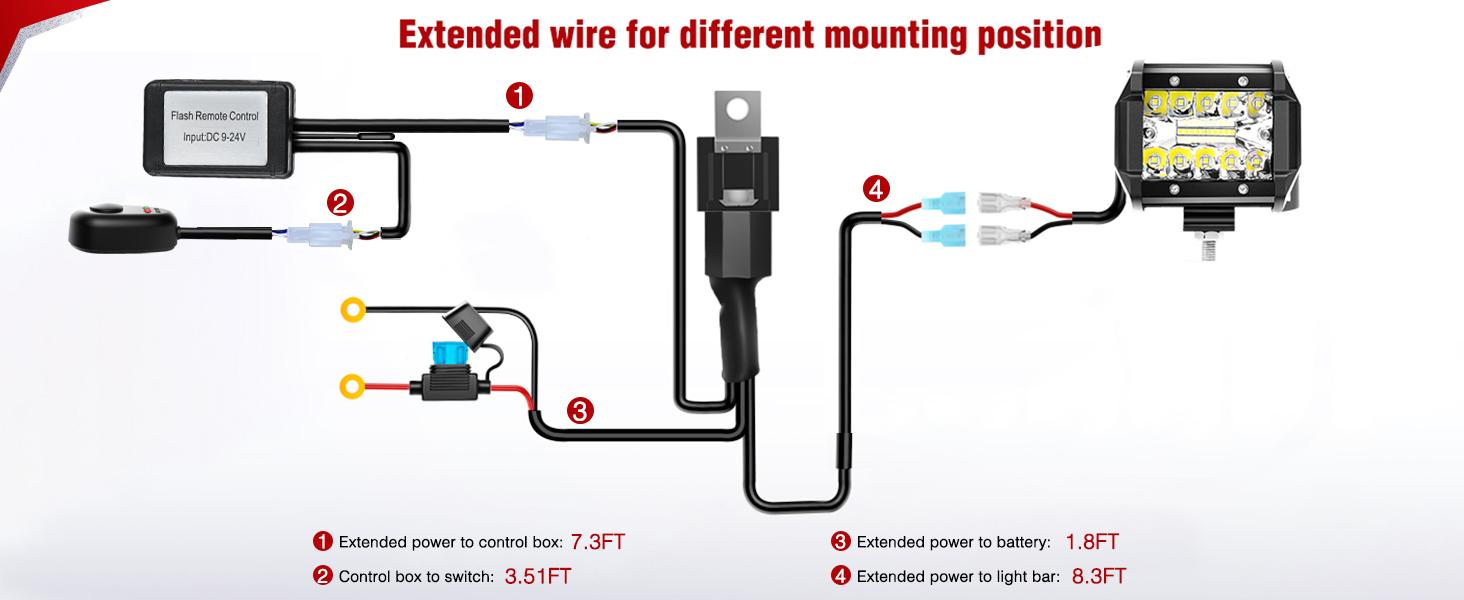 Extended wire for different mounting position

Flash Remote Control
Input:DC 9-24V

1

2

3

4

1 Extended power to control box: 7.3FT
2 Control box to switch: 3.51FT

3 Extended power to battery: 1.8FT
4 Extended power to light bar: 8.3FT