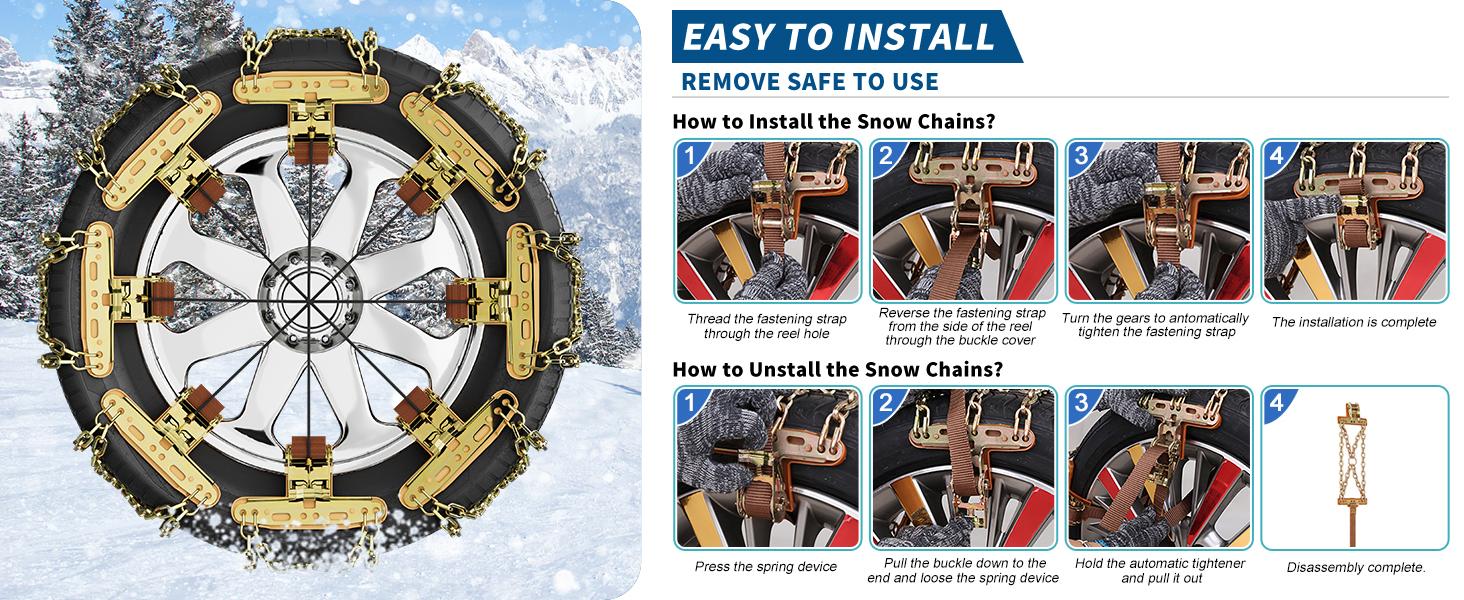 EASY TO INSTALL

REMOVE SAFE TO USE

How to Install the Snow Chains?

1
Thread the fastening strap through the reel hole

2
Reverse the fastening strap from the side of the reel through the buckle cover

3
Turn the gears to automatically tighten the fastening strap

4
The installation is complete

How to Unstall the Snow Chains?

1
Press the spring device

2
Pull the buckle down to the end and loose the spring device

3
Hold the automatic tightener and pull it out

4
Disassembly complete.