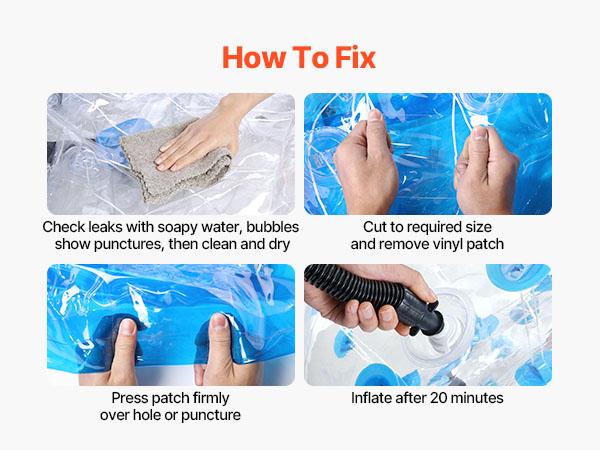 How To Fix

Check leaks with soapy water, bubbles show punctures, then clean and dry

Cut to required size and remove vinyl patch

Press patch firmly over hole or puncture

Inflate after 20 minutes