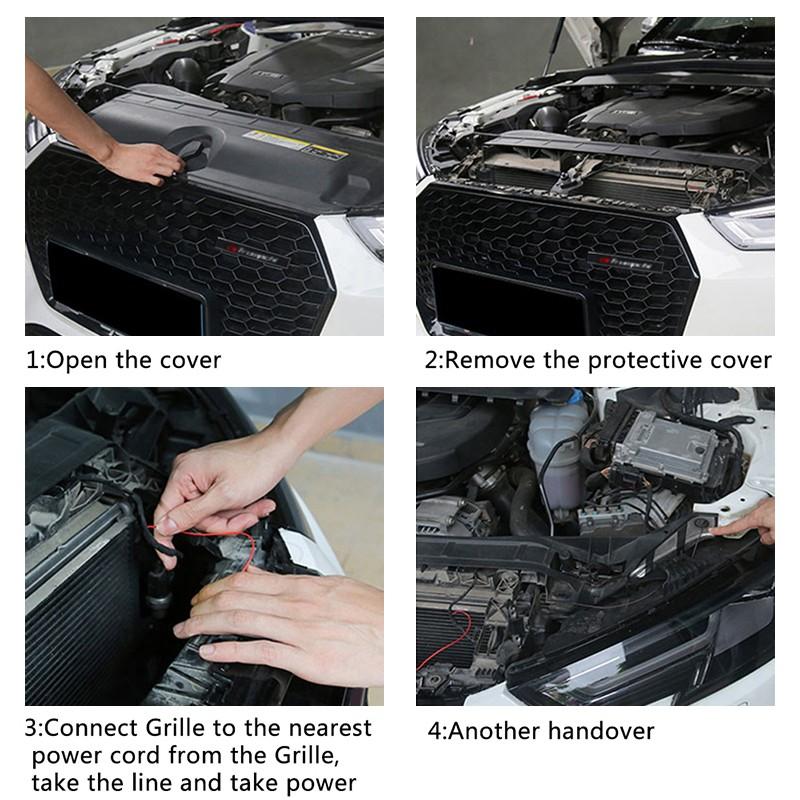 1:Open the cover

2:Remove the protective cover

3:Connect Grille to the nearest power cord from the Grille, take the line and take power

4:Another handover