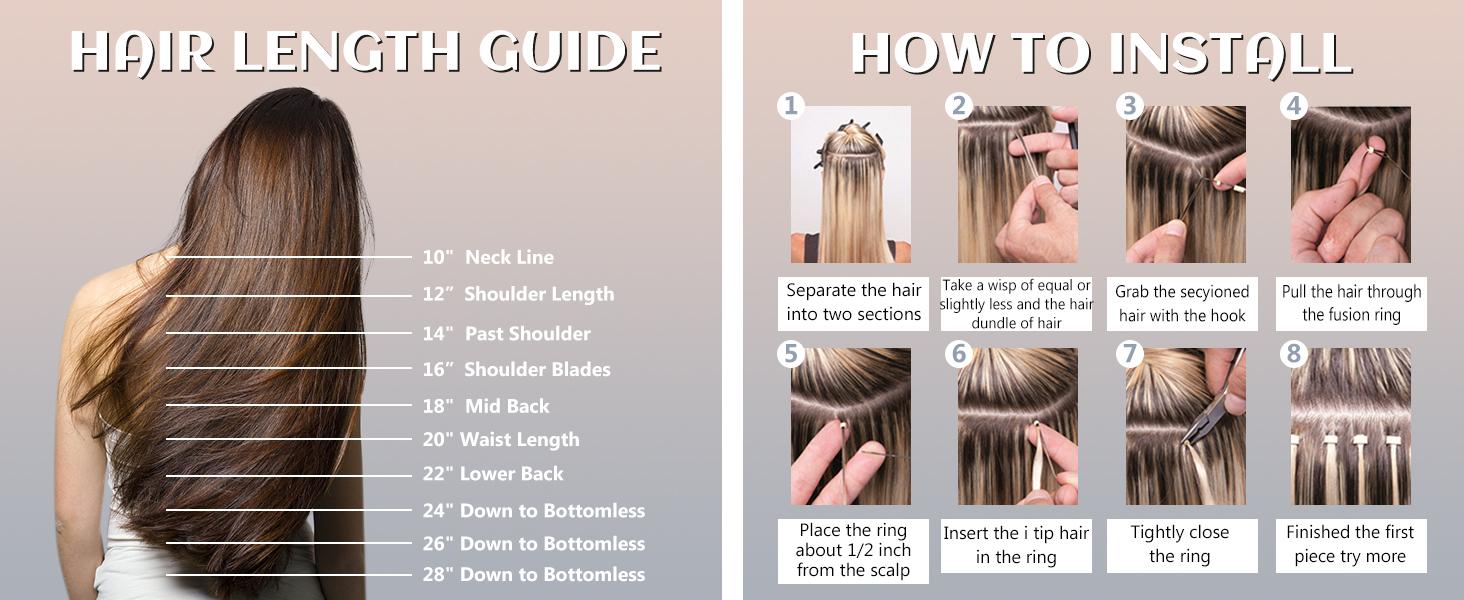 HAIR LENGTH GUIDE

10" Neck Line
12" Shoulder Length
14" Past Shoulder
16" Shoulder Blades
18" Mid Back
20" Waist Length
22" Lower Back
24" Down to Bottomless
26" Down to Bottomless
28" Down to Bottomless

HOW TO INSTALL

1
Separate the hair into two sections

2
Take a wisp of equal or slightly less and the hair dundle of hair

3
Grab the secyioned hair with the hook

4
Pull the hair through the fusion ring

5
Place the ring about 1/2 inch from the scalp

6
Insert the i tip hair in the ring

7
Tightly close the ring

8
Finished the first piece try more