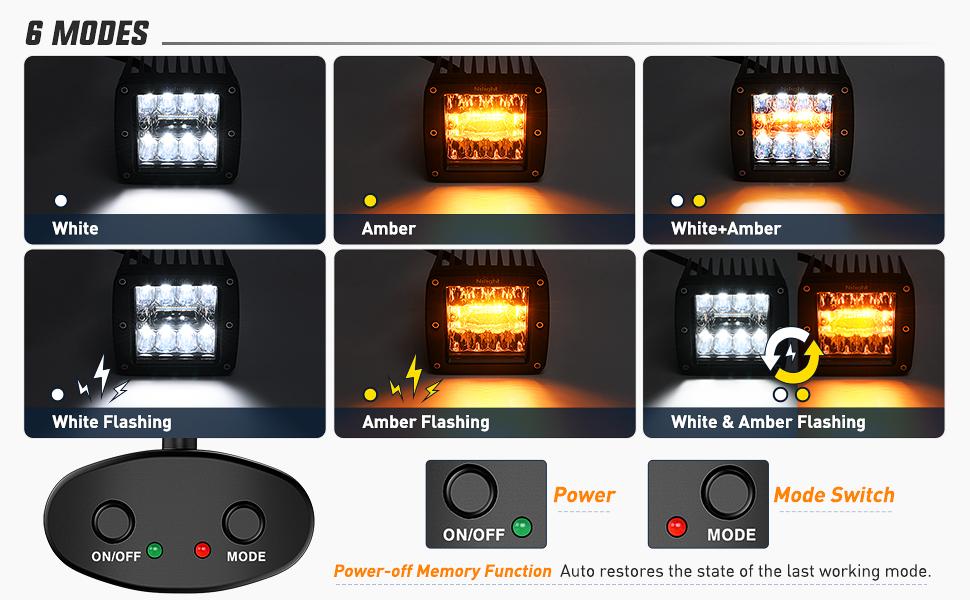 6 MODES

White

Amber

White+Amber

White Flashing

Amber Flashing

White & Amber Flashing

ON/OFF

MODE

ON/OFF

Power

MODE

Mode Switch

Power-off Memory Function Auto restores the state of the last working mode.