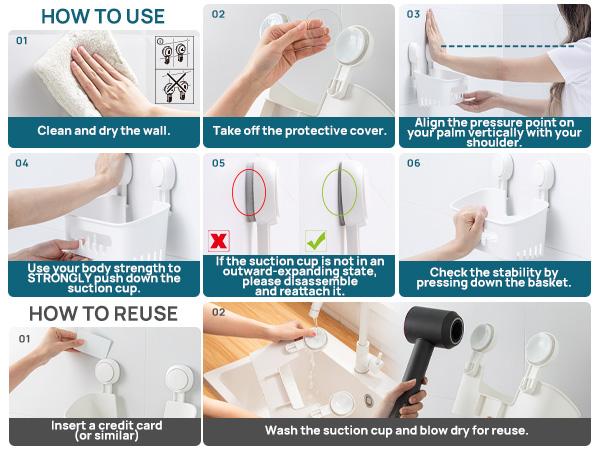 HOW TO USE

01

Clean and dry the wall.

02

Take off the protective cover.

03

Align the pressure point on your palm vertically with your shoulder.

04

Use your body strength to STRONGLY push down the suction cup.

05

If the suction cup is not in an outward-expanding state, please disassemble and reattach it.

06

Check the stability by pressing down the basket.

HOW TO REUSE

01

Insert a credit card (or similar)

02

Wash the suction cup and blow dry for reuse.