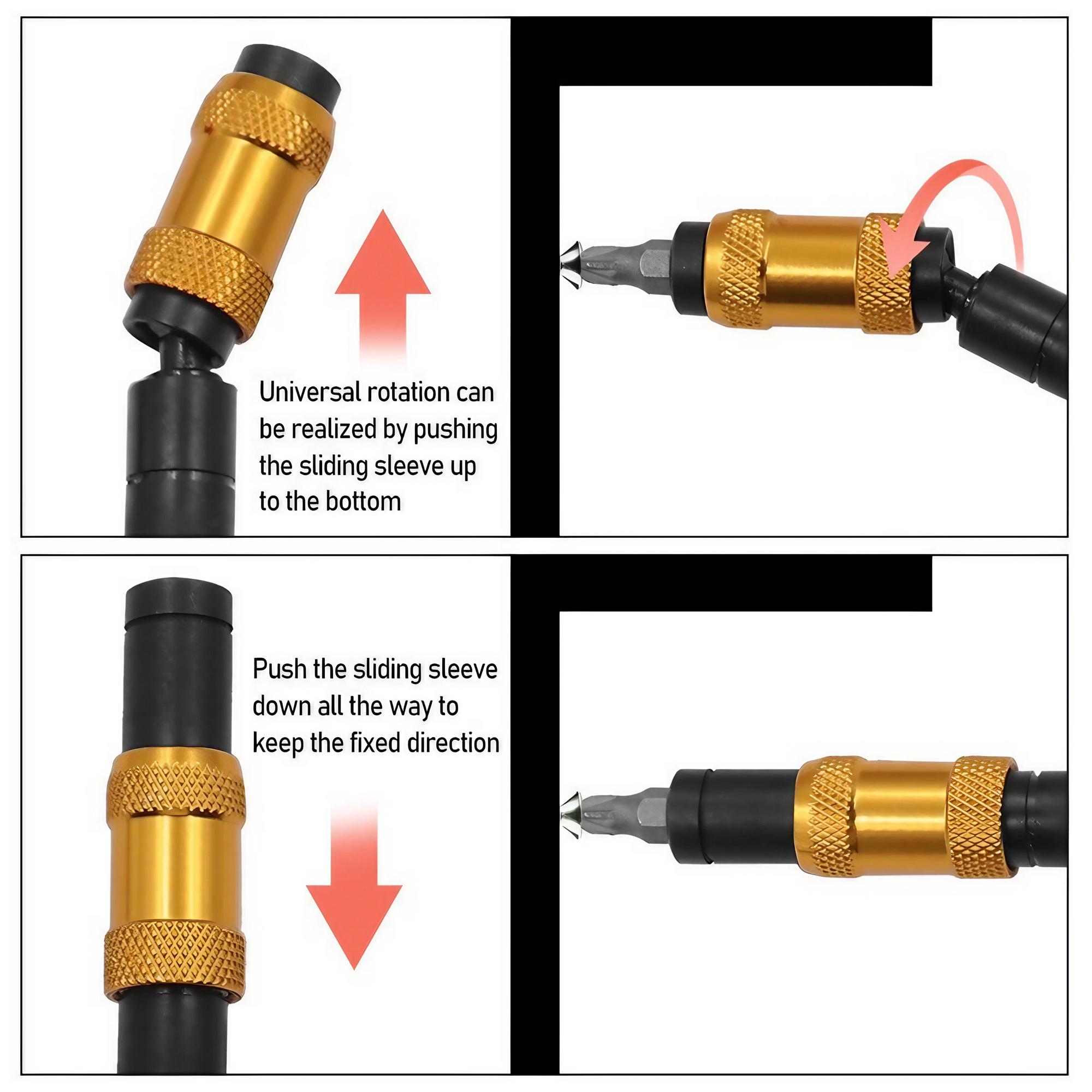 Universal rotation can be realized by pushing the sliding sleeve up to the bottom

Push the sliding sleeve down all the way to keep the fixed direction