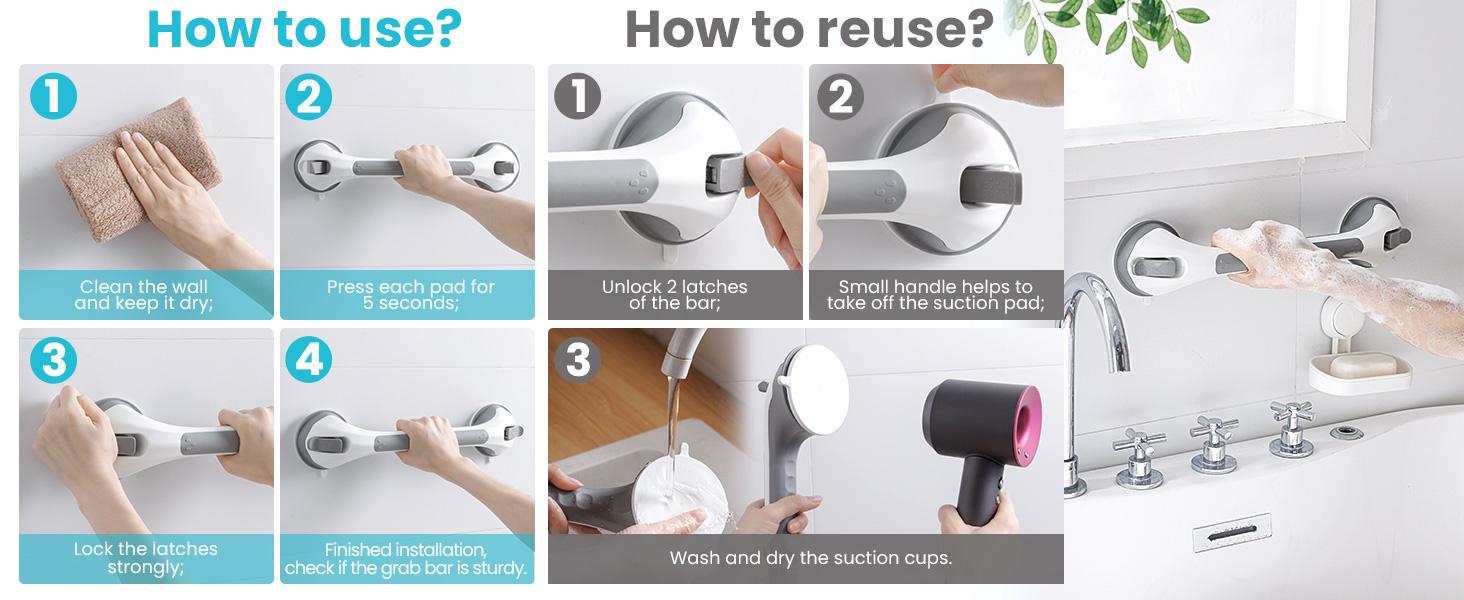 How to use?

1
Clean the wall and keep it dry;

2
Press each pad for 5 seconds;

3
Lock the latches strongly;

4
Finished installation, check if the grab bar is sturdy.

How to reuse?

1
Unlock 2 latches of the bar;

2
Small handle helps to take off the suction pad;

3
Wash and dry the suction cups.