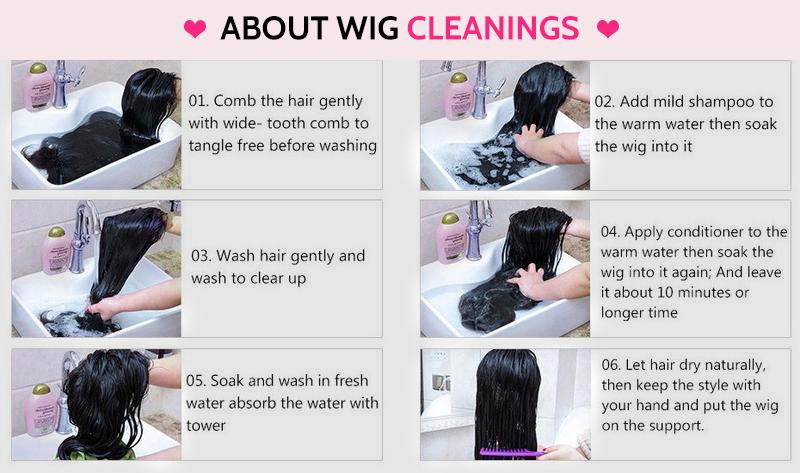 ABOUT WIG CLEANINGS

01. Comb the hair gently with wide- tooth comb to tangle free before washing

02. Add mild shampoo to the warm water then soak the wig into it

03. Wash hair gently and wash to clear up

04. Apply conditioner to the warm water then soak the wig into it again; And leave it about 10 minutes or longer time

05. Soak and wash in fresh water absorb the water with tower

06. Let hair dry naturally, then keep the style with your hand and put the wig on the support.