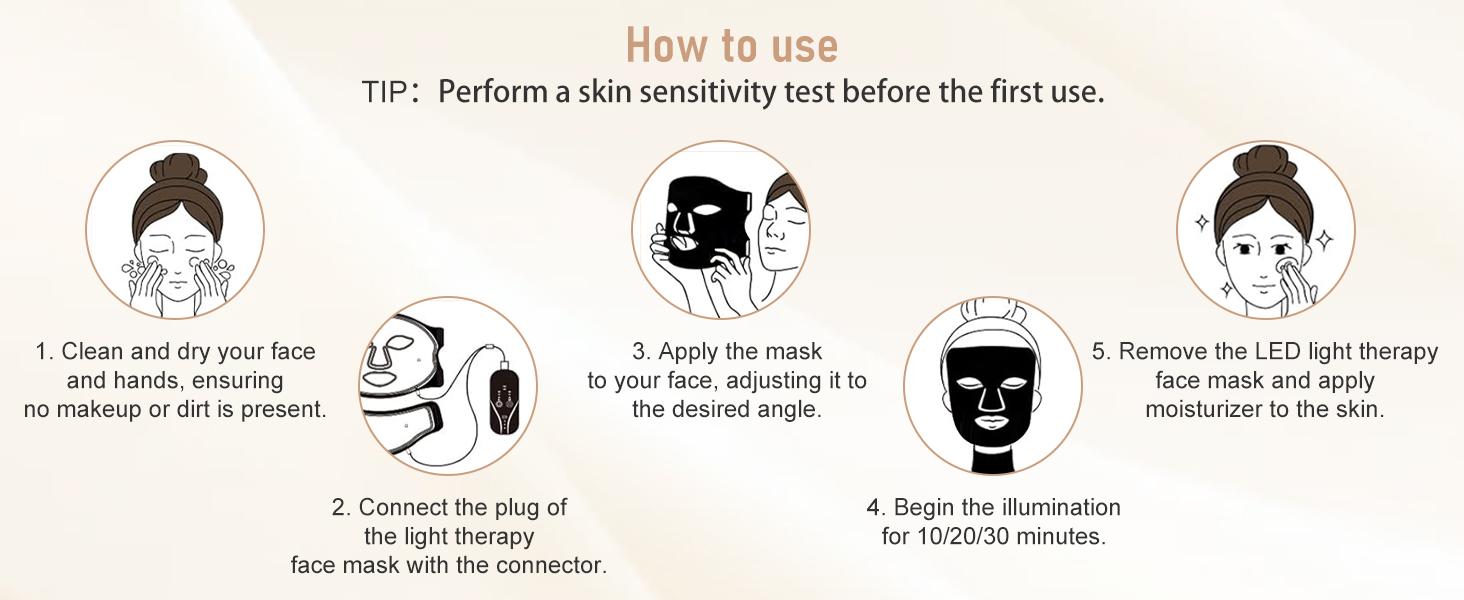 How to use

TIP: Perform a skin sensitivity test before the first use.

1. Clean and dry your face and hands, ensuring no makeup or dirt is present.

2. Connect the plug of the light therapy face mask with the connector.

3. Apply the mask to your face, adjusting it to the desired angle.

4. Begin the illumination for 10/20/30 minutes.

5. Remove the LED light therapy face mask and apply moisturizer to the skin.