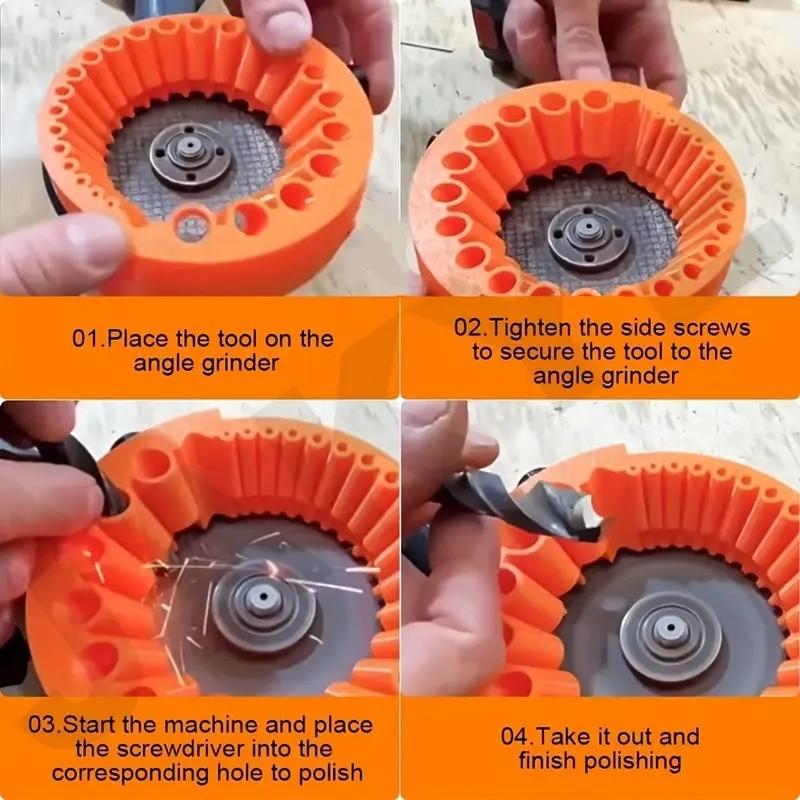 01.Place the tool on the angle grinder

02.Tighten the side screws to secure the tool to the angle grinder

03.Start the machine and place the screwdriver into the corresponding hole to polish

04.Take it out and finish polishing