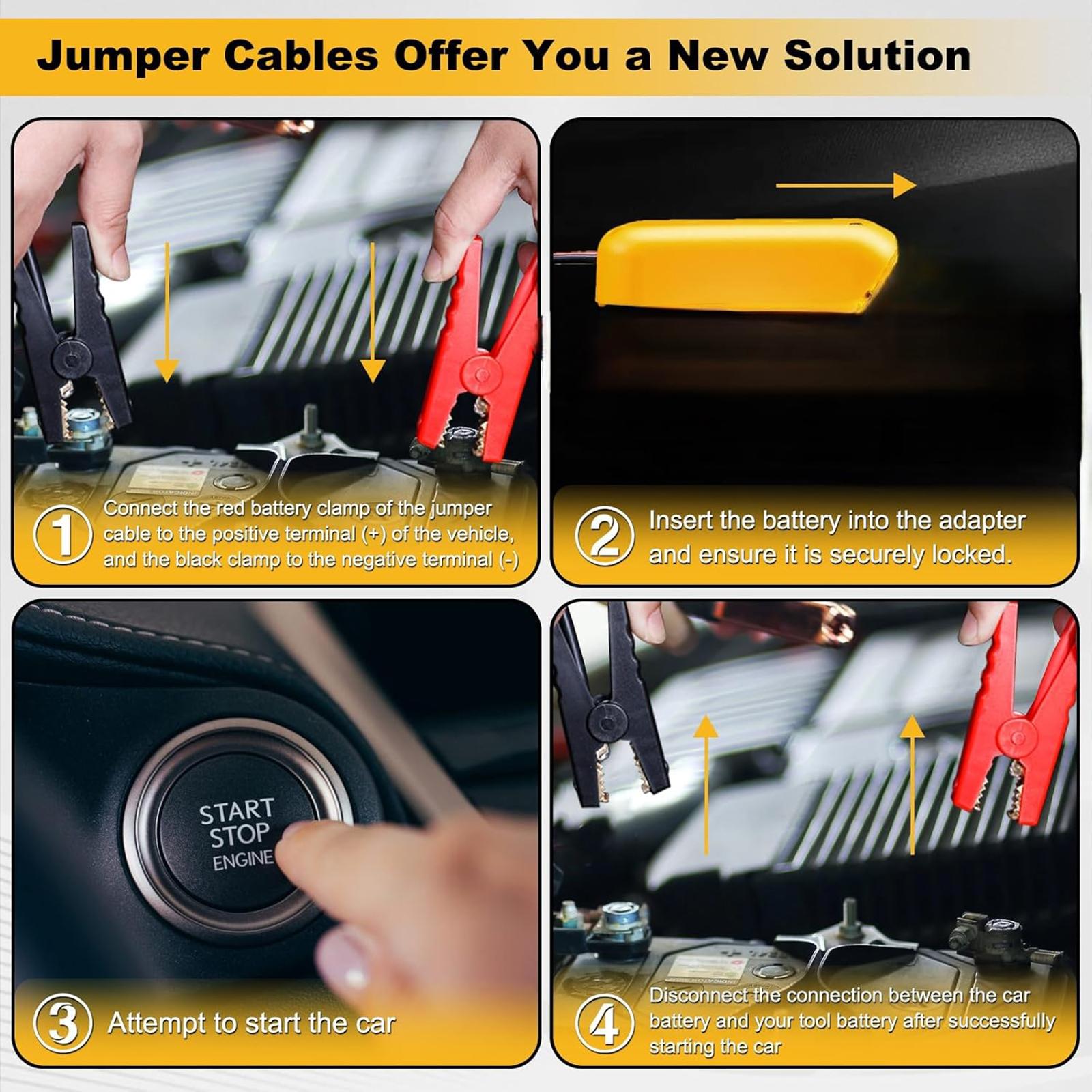 Jumper Cables Offer You a New Solution

1 Connect the red battery clamp of the jumper cable to the positive terminal (+) of the vehicle, and the black clamp to the negative terminal (-)

2 Insert the battery into the adapter and ensure it is securely locked.

START STOP ENGINE

3 Attempt to start the car

4 Disconnect the connection between the car battery and your tool battery after successfully starting the car