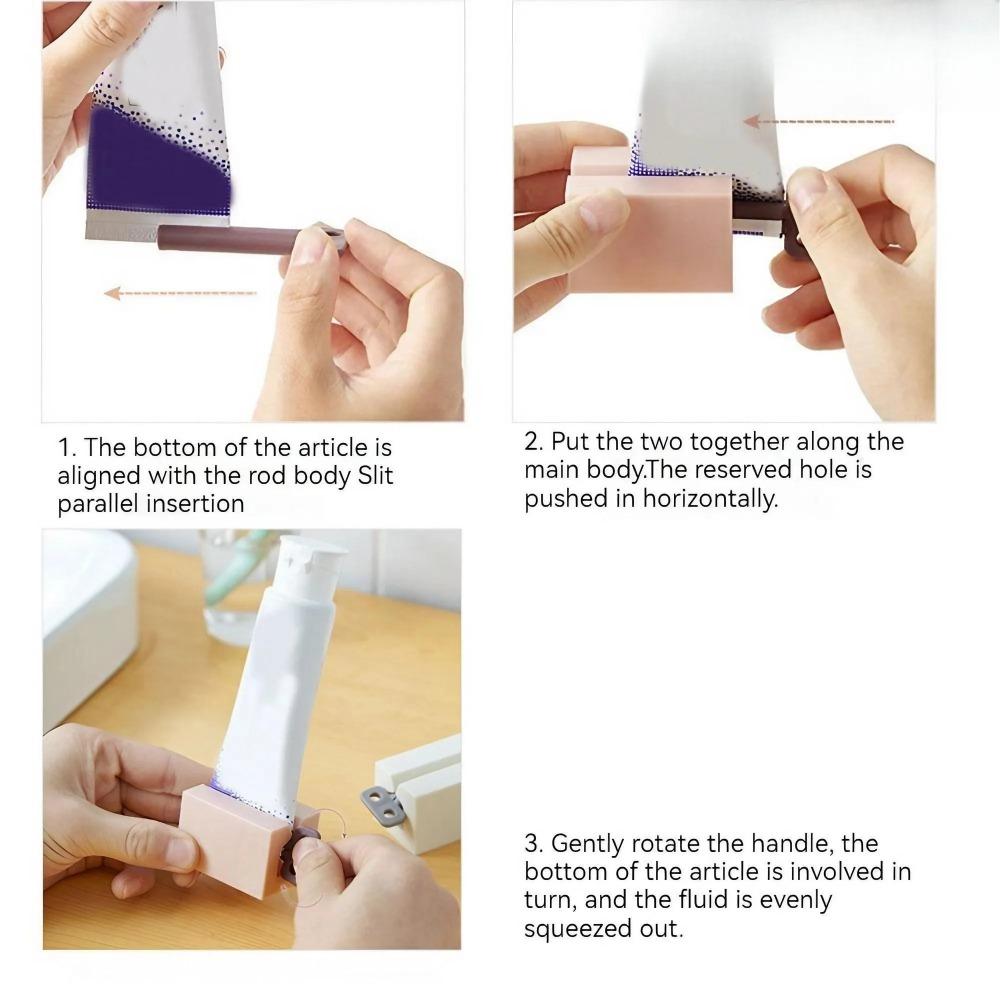 1. The bottom of the article is aligned with the rod body Slit parallel insertion

2. Put the two together along the main body.The reserved hole is pushed in horizontally.

3. Gently rotate the handle, the bottom of the article is involved in turn, and the fluid is evenly squeezed out.