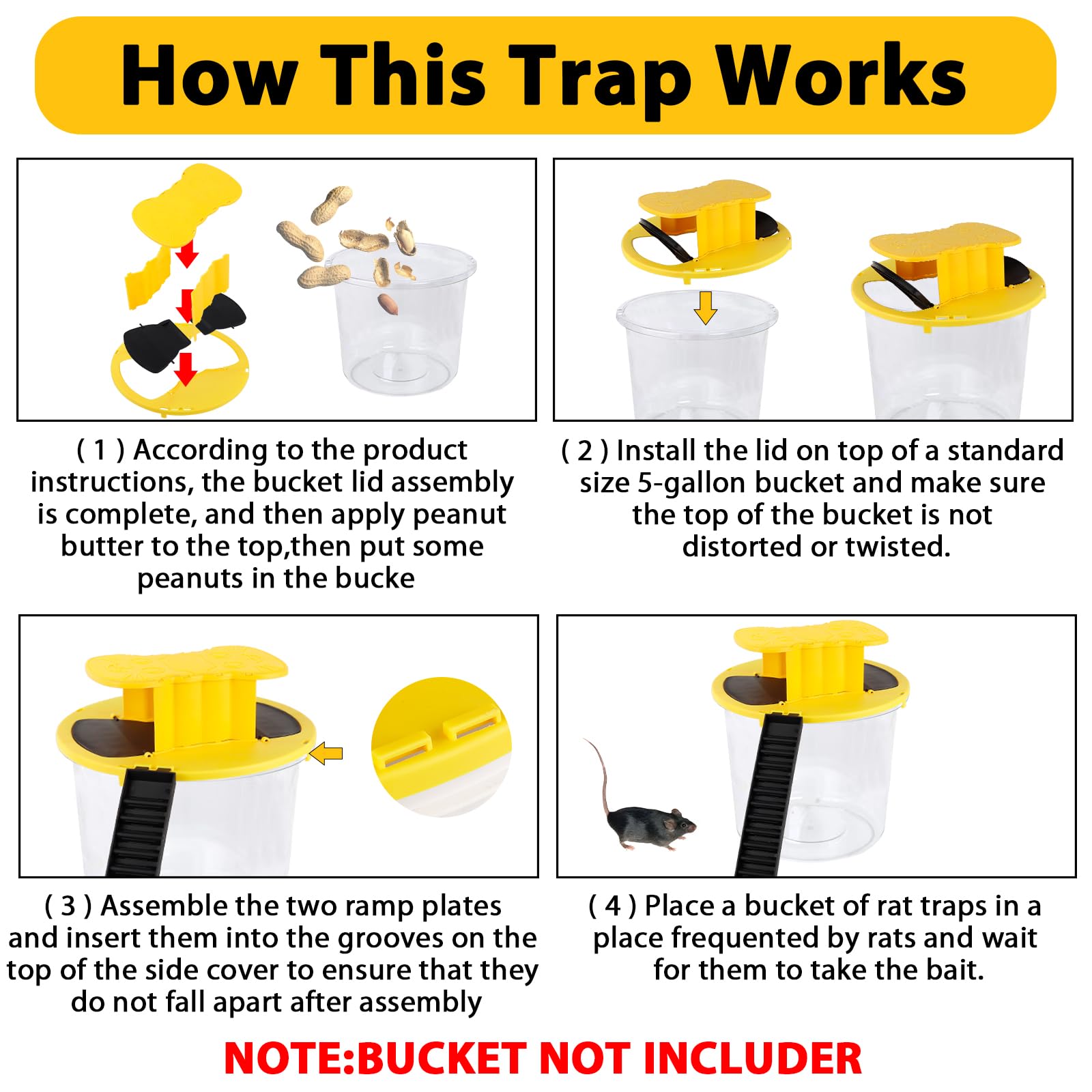 How This Trap Works

( 1 ) According to the product instructions, the bucket lid assembly is complete, and then apply peanut butter to the top,then put some peanuts in the bucke

( 2 ) Install the lid on top of a standard size 5-gallon bucket and make sure the top of the bucket is not distorted or twisted.

( 3 ) Assemble the two ramp plates and insert them into the grooves on the top of the side cover to ensure that they do not fall apart after assembly

( 4 ) Place a bucket of rat traps in a place frequented by rats and wait for them to take the bait.

NOTE:BUCKET NOT INCLUDER