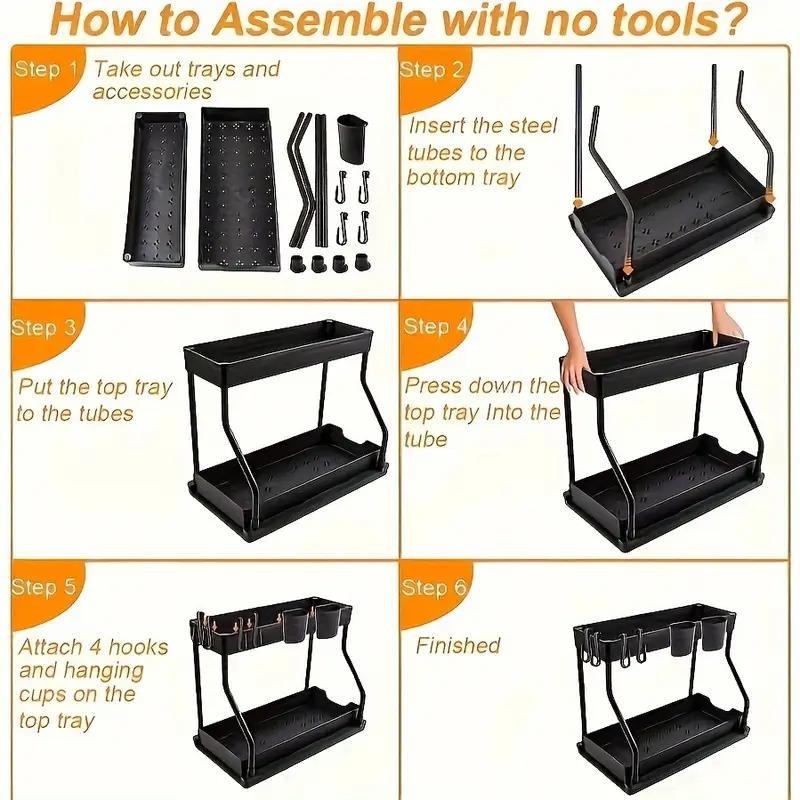 How to Assemble with no tools?

Step 1 Take out trays and accessories

Step 2

Insert the steel tubes to the bottom tray

Step 3

Put the top tray to the tubes

Step 4

Press down the top tray Into the tube

Step 5

Attach 4 hooks and hanging cups on the top tray

Step 6

Finished