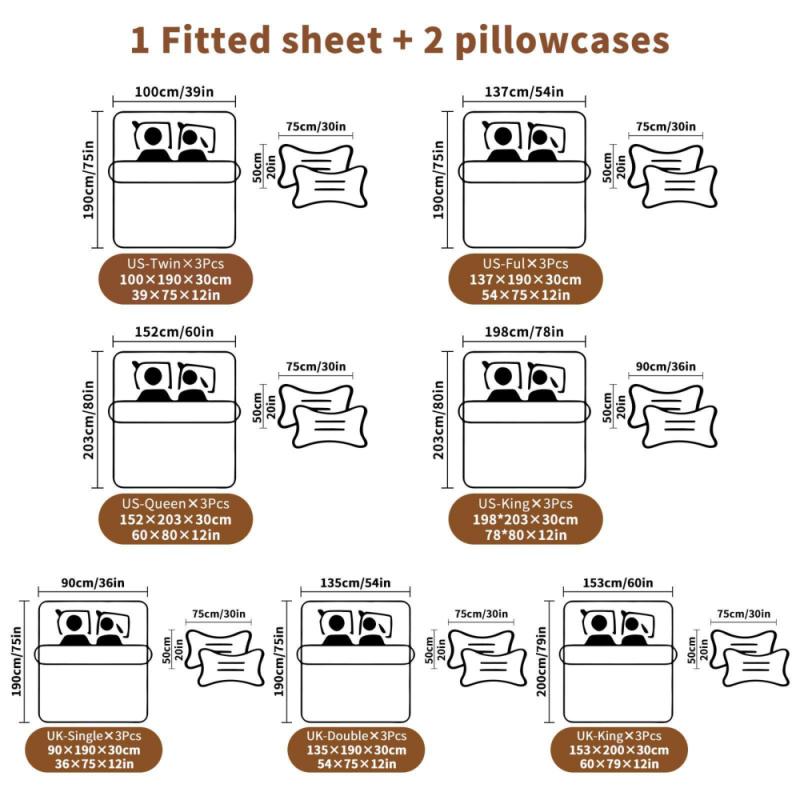 1 Fitted sheet + 2 pillowcases

100cm/39in
190cm/75in
75cm/30in
50cm
20in
US-Twin×3Pcs
100×190×30cm
39×75×12in

137cm/54in
190cm/75in
75cm/30in
50cm
20in
US-Ful×3Pcs
137×190×30cm
54×75×12in

152cm/60in
203cm/80in
75cm/30in
50cm
20in
US-Queen×3Pcs
152×203×30cm
60×80×12in

198cm/78in
203cm/80in
90cm/36in
50cm
20in
US-King×3Pcs
198*203×30cm
78*80×12in

90cm/36in
190cm/75in
75cm/30in
50cm
20in
UK-Single×3Pcs
90×190×30cm
36×75×12in

135cm/54in
190cm/75in
75cm/30in
50cm
20in
UK-Double×3Pcs
135×190×30cm
54×75×12in

153cm/60in
200cm/79in
75cm/30in
50cm
20in
UK-King×3Pcs
153×200×30cm
60×79×12in