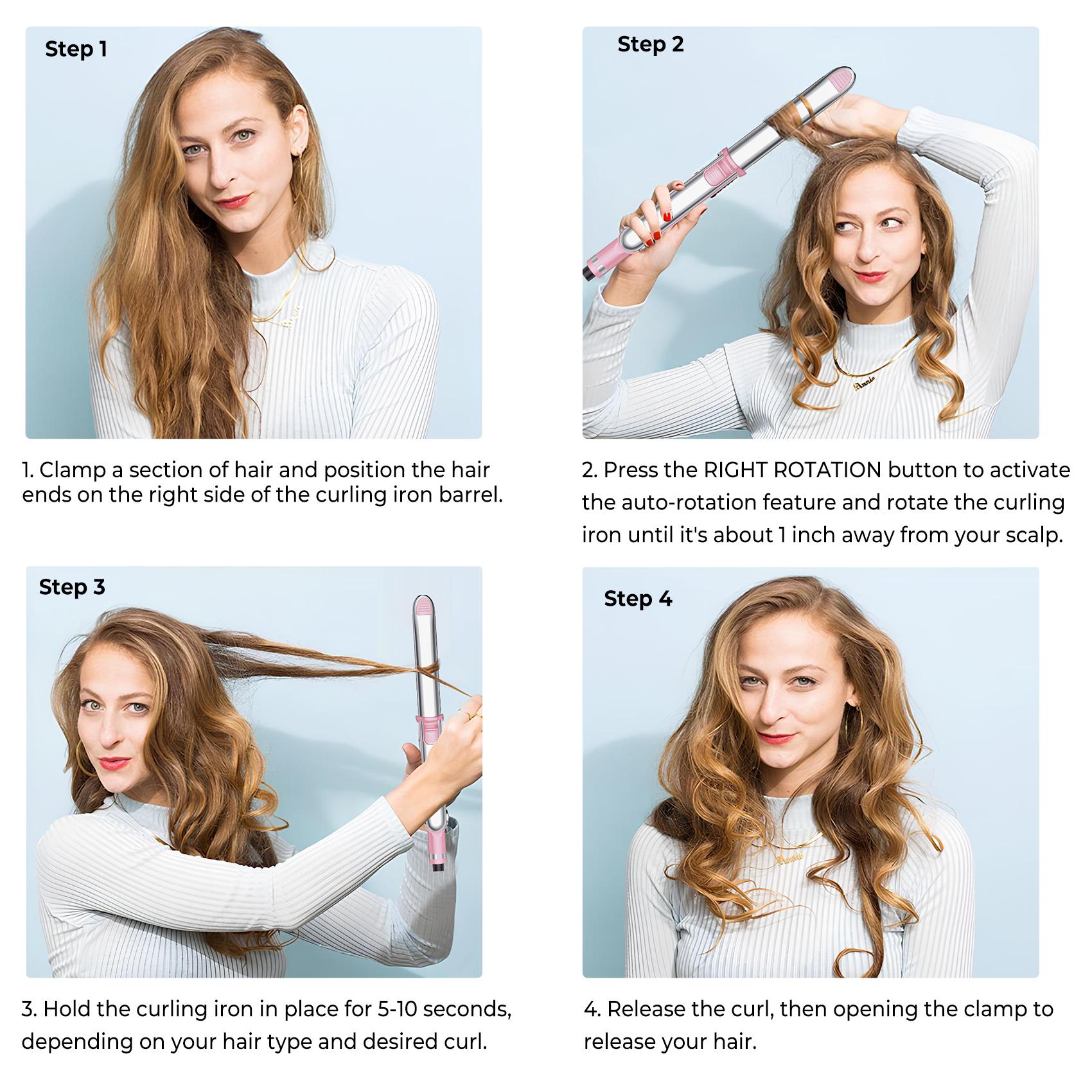 Step 1

1. Clamp a section of hair and position the hair ends on the right side of the curling iron barrel.

Step 2

2. Press the RIGHT ROTATION button to activate the auto-rotation feature and rotate the curling iron until it's about 1 inch away from your scalp.

Step 3

3. Hold the curling iron in place for 5-10 seconds, depending on your hair type and desired curl.

Step 4

4. Release the curl, then opening the clamp to release your hair.