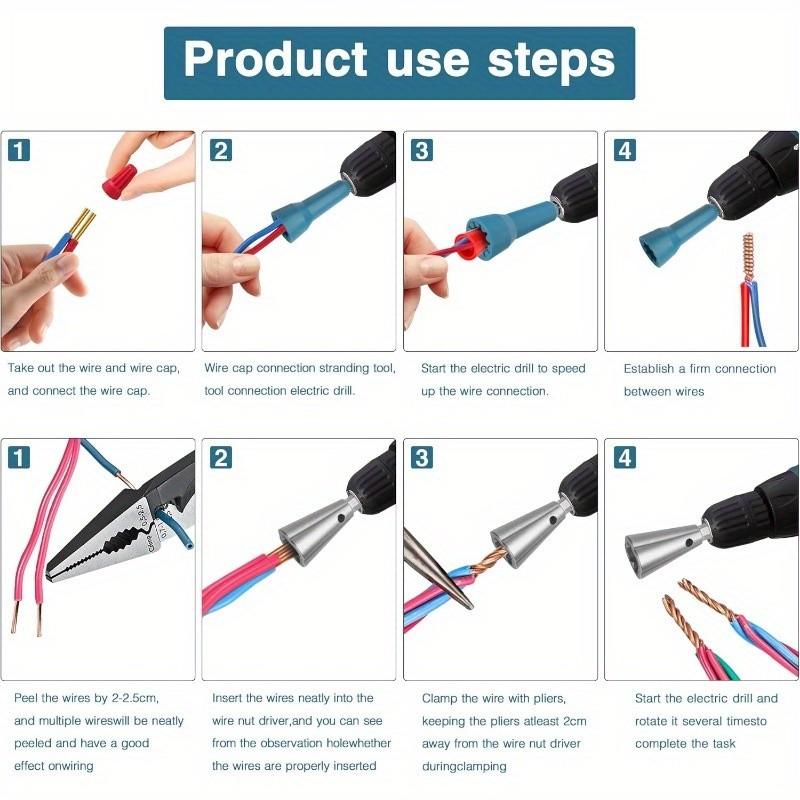 Product use steps

1

Take out the wire and wire cap, and connect the wire cap.

2

Wire cap connection stranding tool, tool connection electric drill.

3

Start the electric drill to speed up the wire connection.

4

Establish a firm connection between wires

1

Peel the wires by 2-2.5cm, and multiple wireswill be neatly peeled and have a good effect onwiring

2

Insert the wires neatly into the wire nut driver,and you can see from the observation holewhether the wires are properly inserted

3

Clamp the wire with pliers, keeping the pliers atleast 2cm away from the wire nut driver duringclamping

4

Start the electric drill and rotate it several timesto complete the task