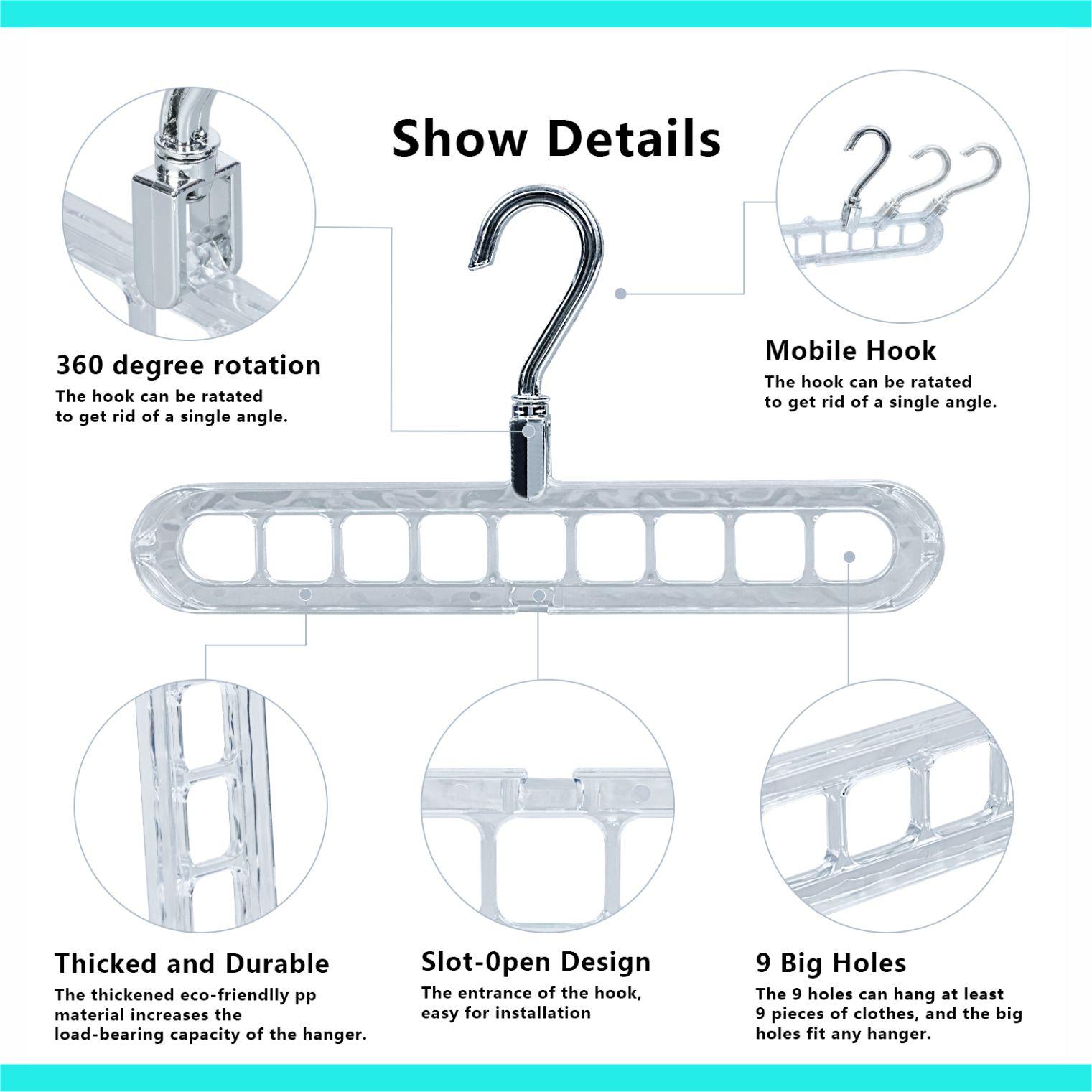 Show Details

360 degree rotation
The hook can be ratated to get rid of a single angle.

Mobile Hook
The hook can be ratated to get rid of a single angle.

Thicked and Durable
The thickened eco-friendlly pp material increases the load-bearing capacity of the hanger.

Slot-0pen Design
The entrance of the hook, easy for installation

9 Big Holes
The 9 holes can hang at least 9 pieces of clothes, and the big holes fit any hanger.