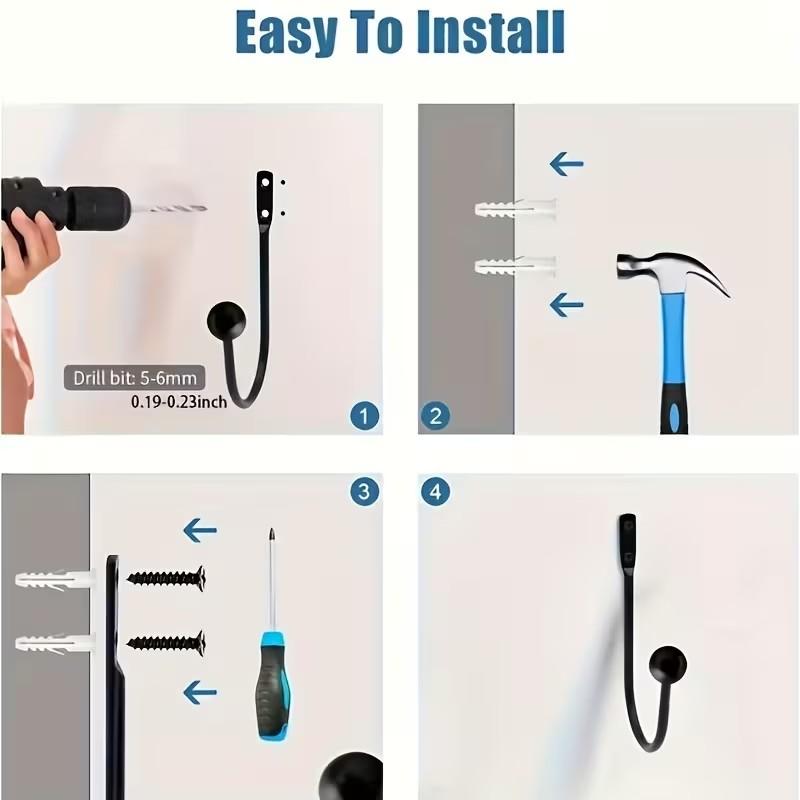 Easy To Install

Drill bit: 5-6mm
0.19-0.23inch

1

2

3

4