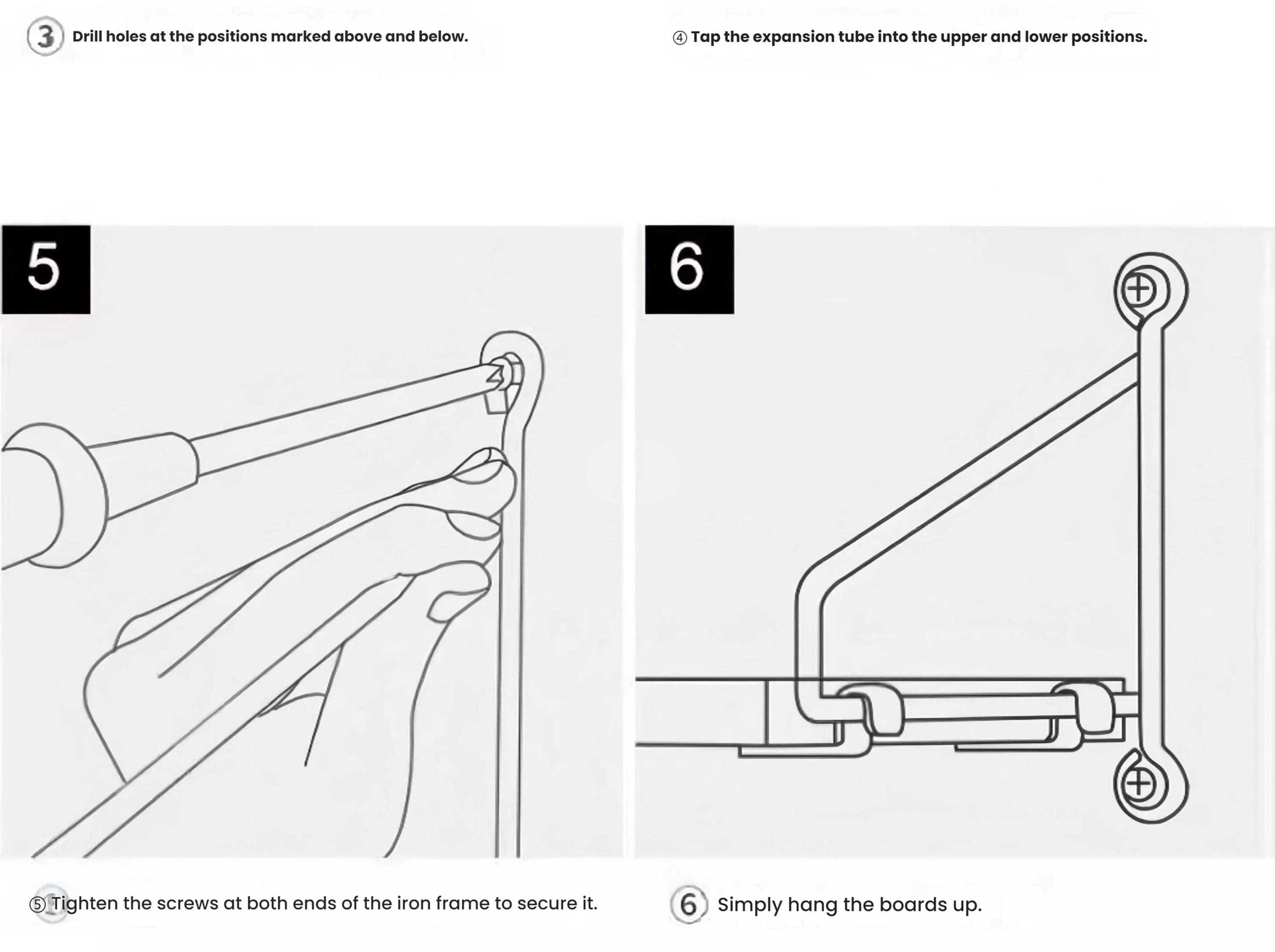 ③ Drill holes at the positions marked above and below.

④ Tap the expansion tube into the upper and lower positions.

5

6

⑤ Tighten the screws at both ends of the iron frame to secure it.

⑥ Simply hang the boards up.