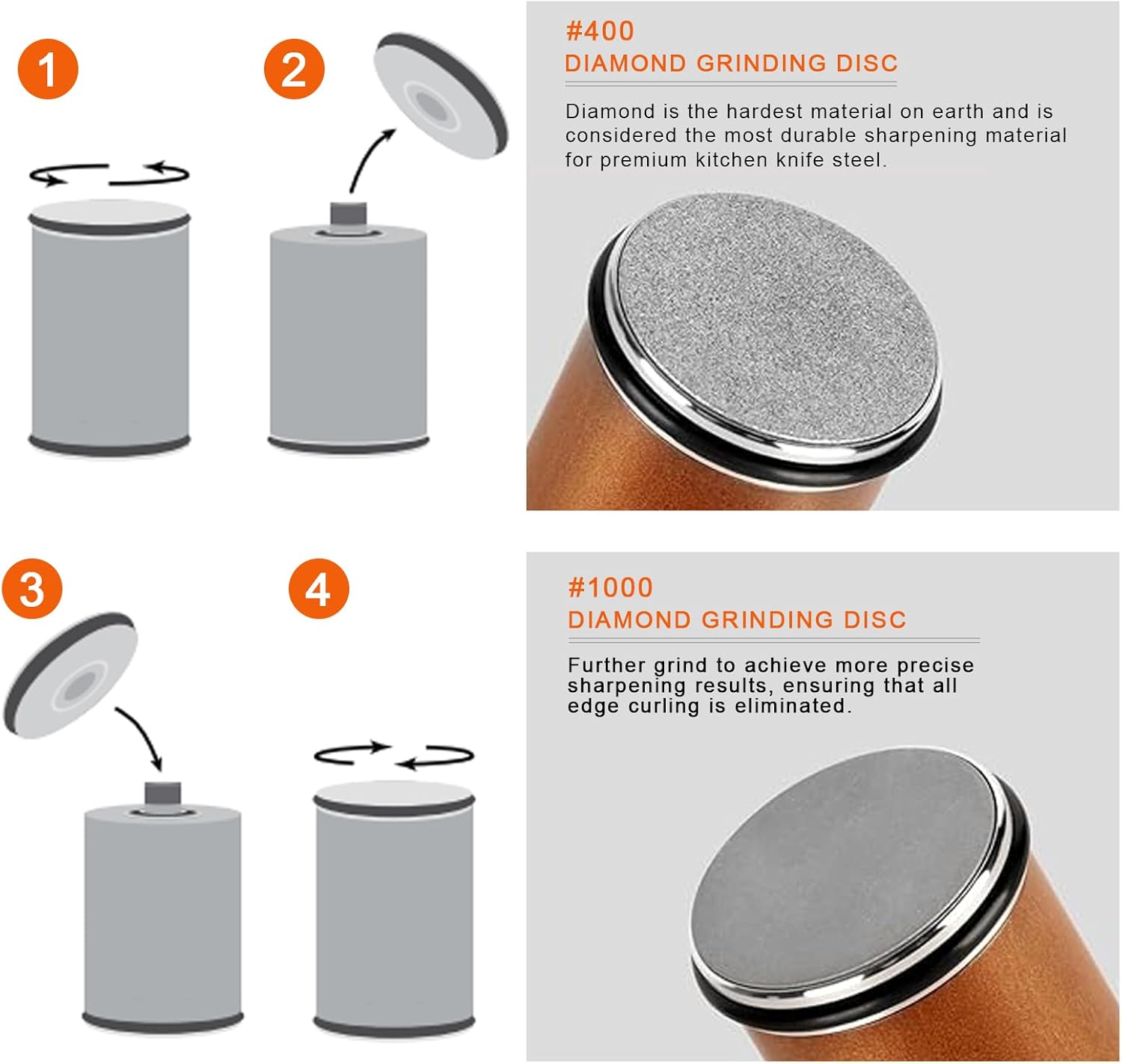 1

2

#400
DIAMOND GRINDING DISC

Diamond is the hardest material on earth and is considered the most durable sharpening material for premium kitchen knife steel.

3

4

#1000
DIAMOND GRINDING DISC

Further grind to achieve more precise sharpening results, ensuring that all edge curling is eliminated.