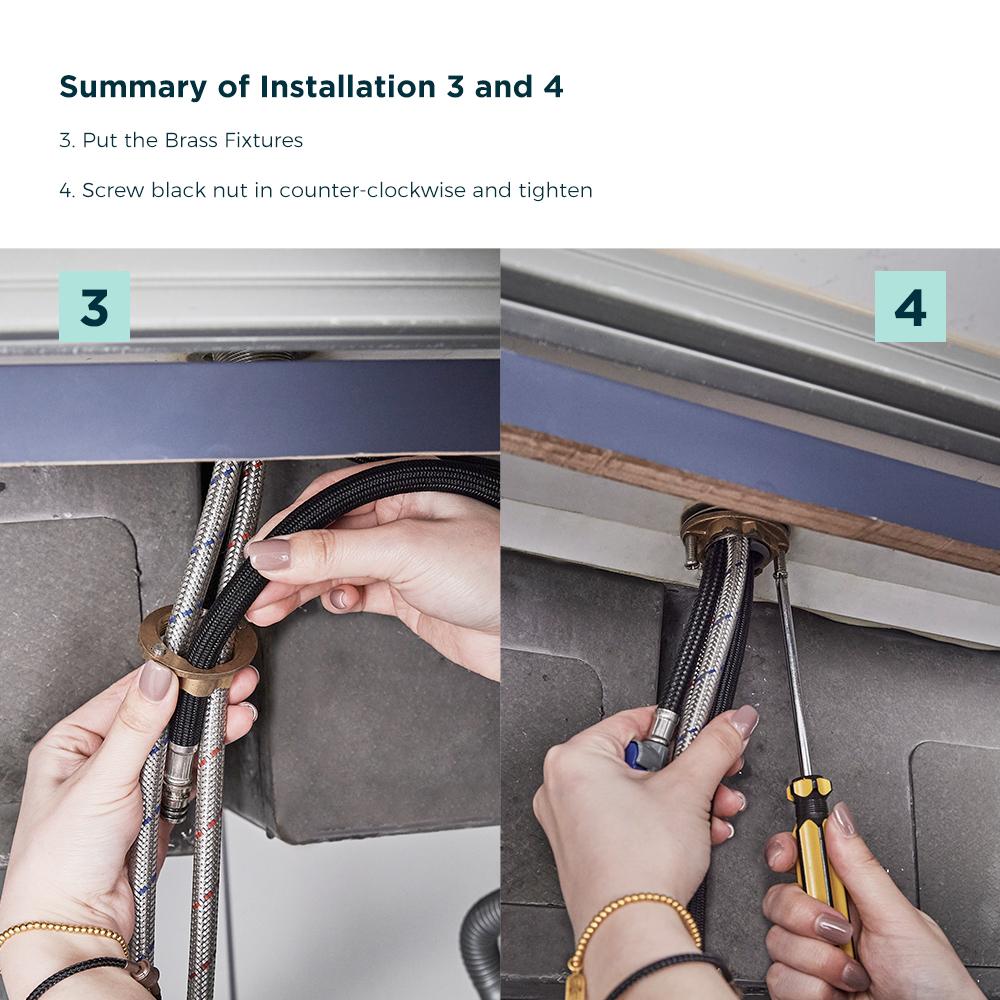 Summary of Installation 3 and 4

3. Put the Brass Fixtures

4. Screw black nut in counter-clockwise and tighten

3

4