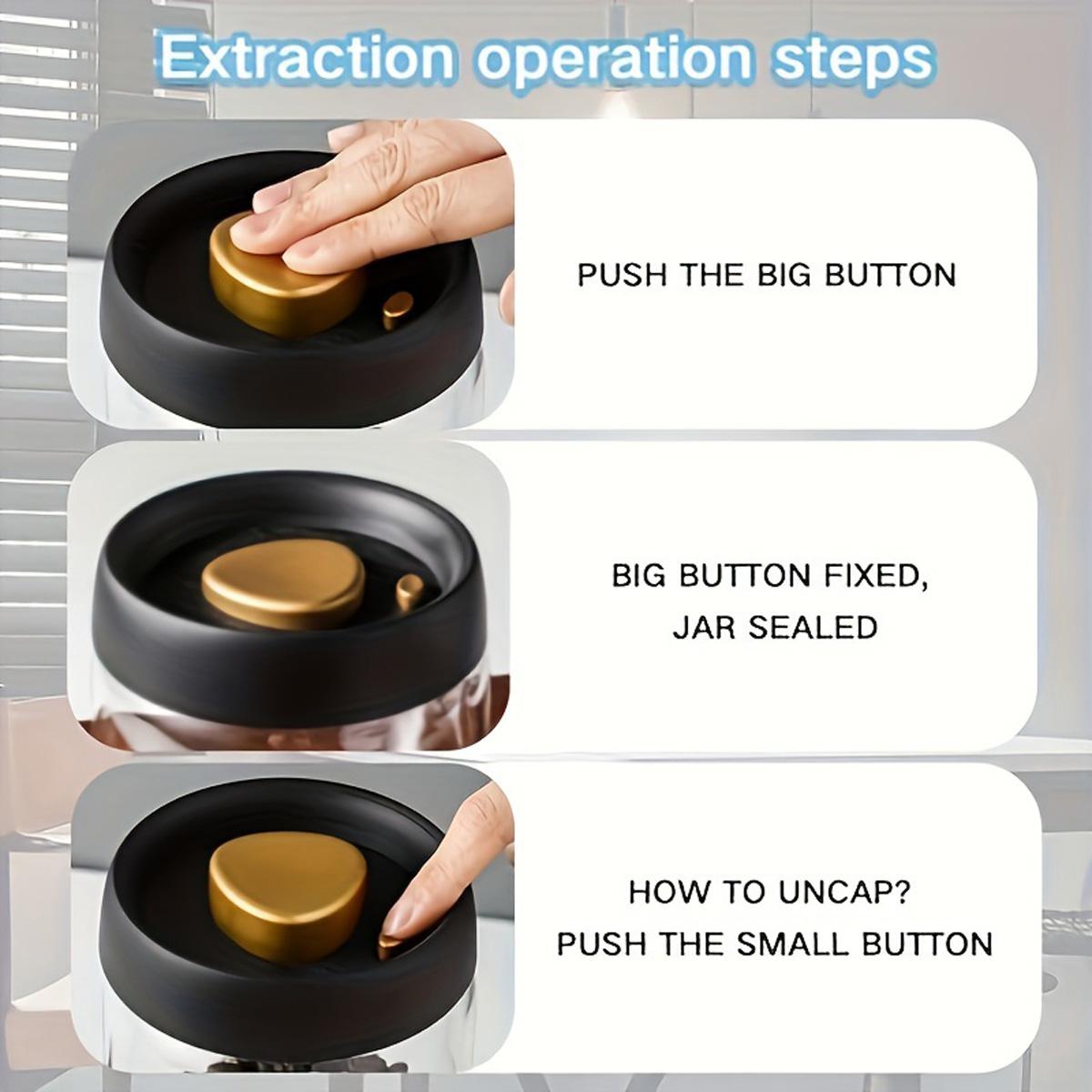 Extraction operation steps

PUSH THE BIG BUTTON

BIG BUTTON FIXED,
JAR SEALED

HOW TO UNCAP?
PUSH THE SMALL BUTTON