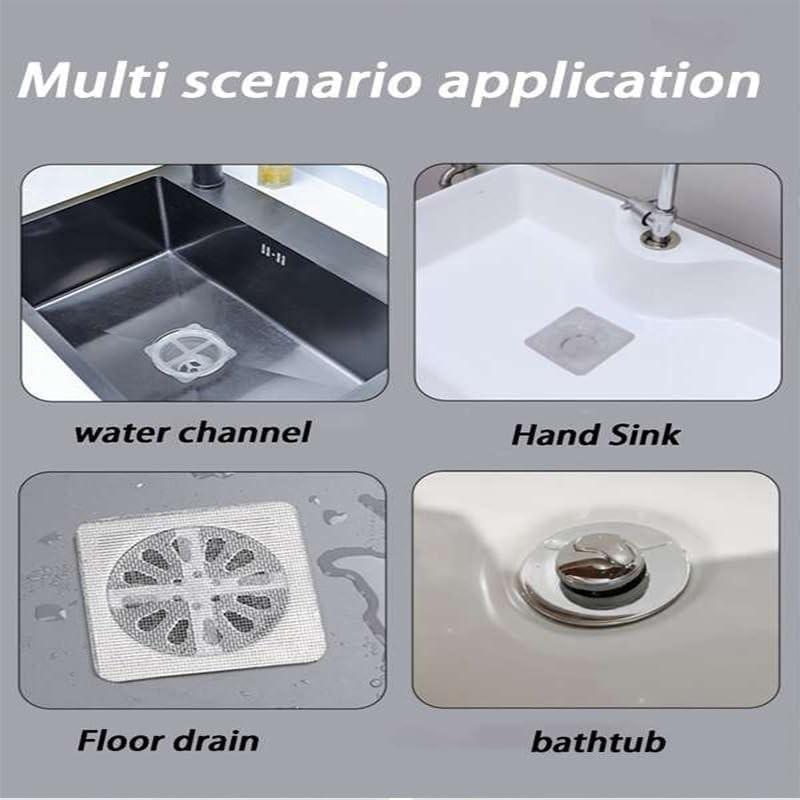 Multi scenario application

water channel

Hand Sink

Floor drain

bathtub