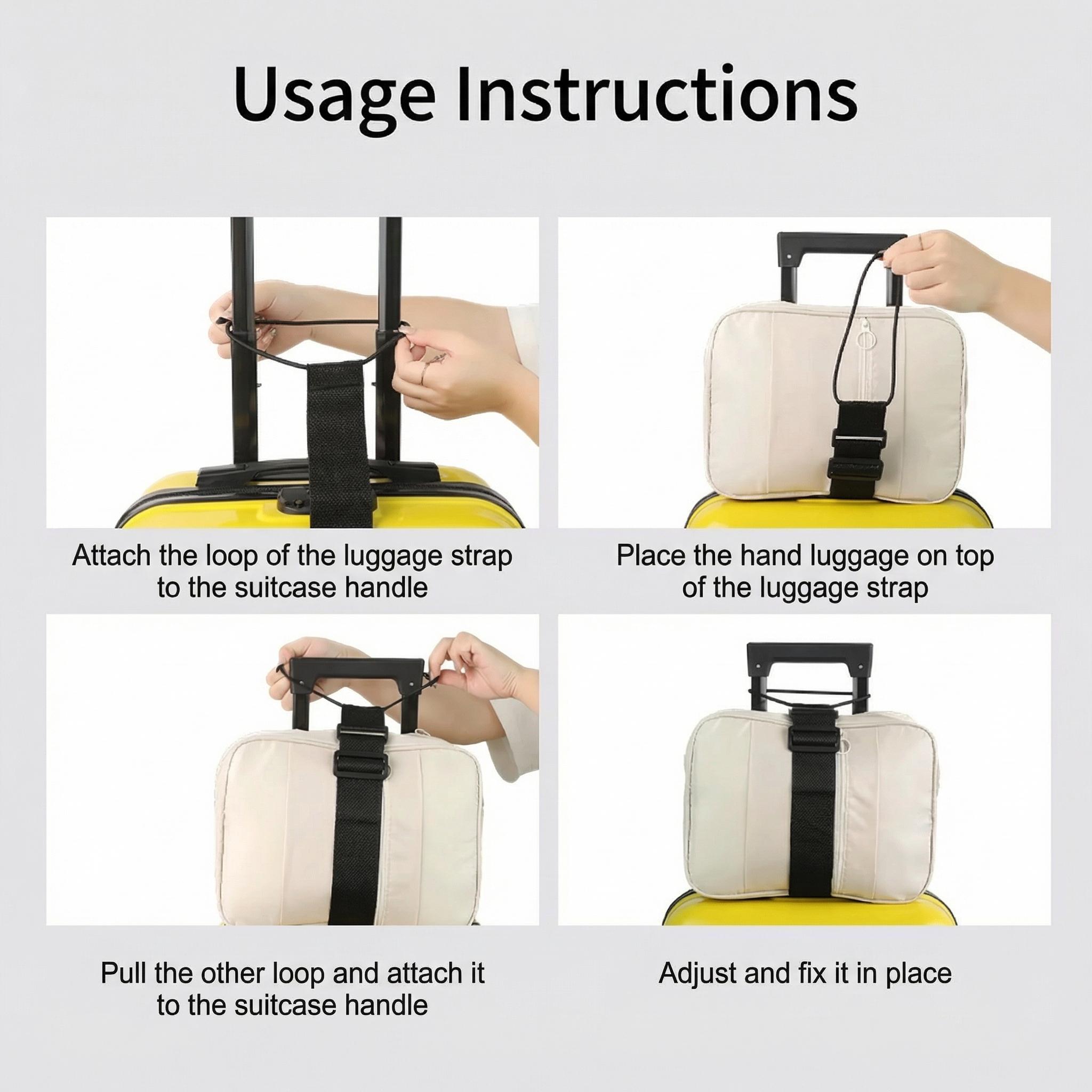 Usage Instructions

Attach the loop of the luggage strap to the suitcase handle

Place the hand luggage on top of the luggage strap

Pull the other loop and attach it to the suitcase handle

Adjust and fix it in place