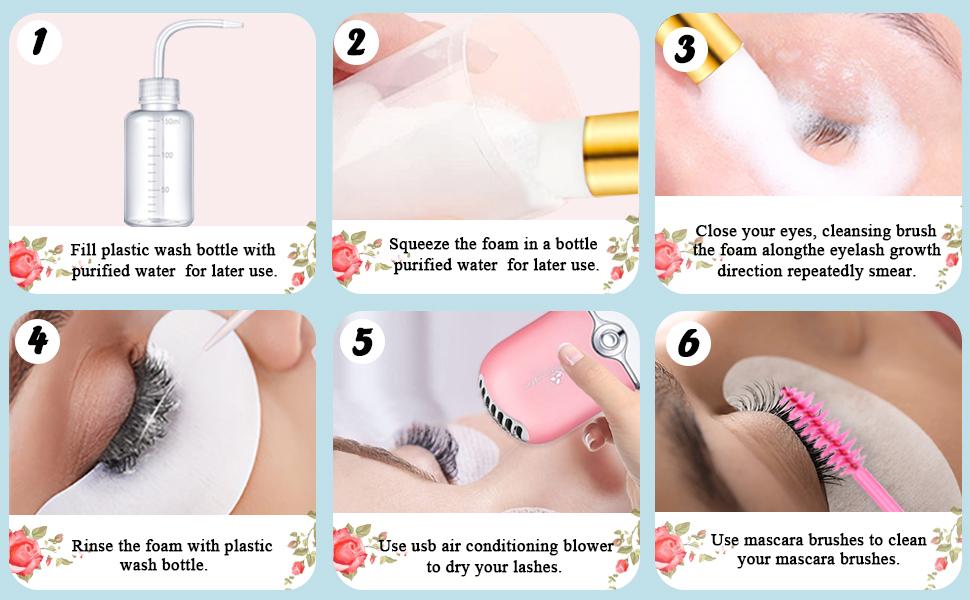 1

150ml
100
50

Fill plastic wash bottle with purified water for later use.

2

Squeeze the foam in a bottle purified water for later use.

3

Close your eyes, cleansing brush the foam alongthe eyelash growth direction repeatedly smear.

4

Rinse the foam with plastic wash bottle.

5

Use usb air conditioning blower to dry your lashes.

6

Use mascara brushes to clean your mascara brushes.