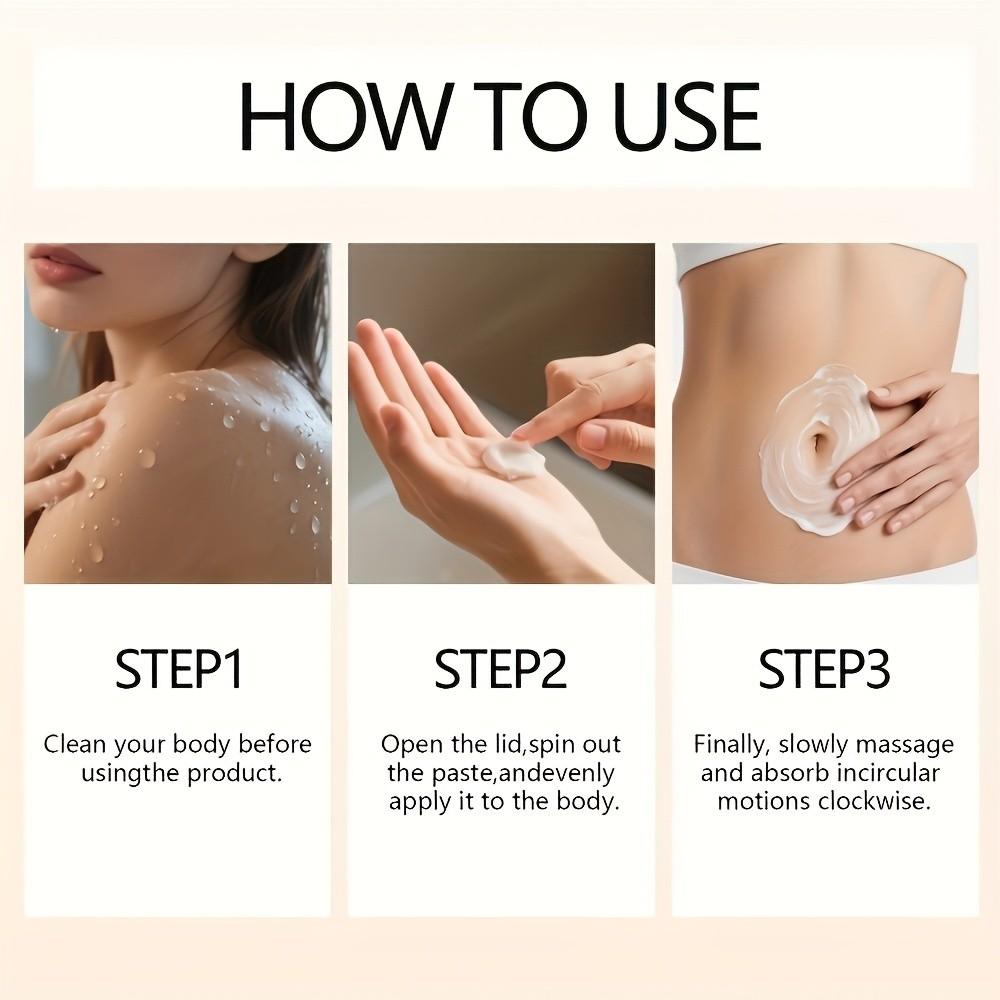 HOW TO USE

STEP1

Clean your body before usingthe product.

STEP2

Open the lid,spin out the paste,andevenly apply it to the body.

STEP3

Finally, slowly massage and absorb incircular motions clockwise.