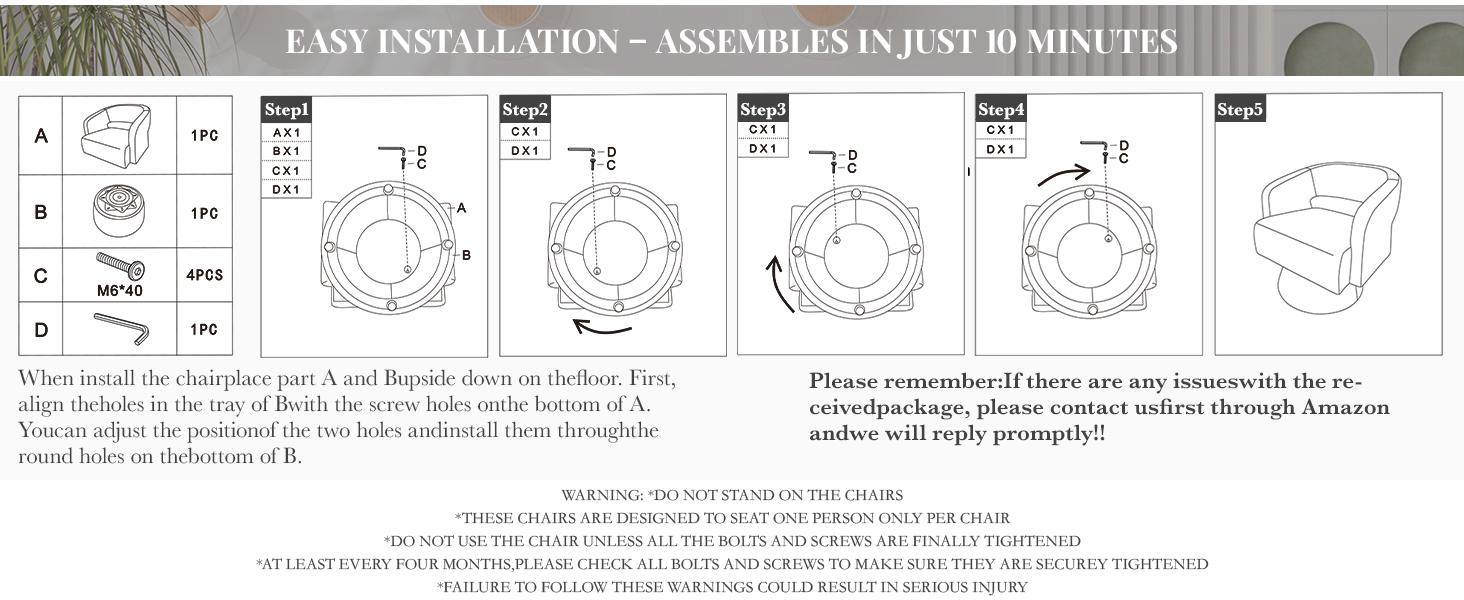 EASY INSTALLATION – ASSEMBLES IN JUST 10 MINUTES

| A | | 1PC |
|---|---|---|
| B | | 1PC |
| C | M6*40 | 4PCS |
| D | | 1PC |

Step1
AX1
BX1
CX1
DX1
D
C
A
B

Step2
CX1
DX1
D
C

Step3
CX1
DX1
D
C

Step4
CX1
DX1
D
C

Step5

When install the chairplace part A and Bupside down on thefloor. First, align theholes in the tray of Bwith the screw holes onthe bottom of A. Youcan adjust the positionof the two holes andinstall them throughthe round holes on thebottom of B.

Please remember:If there are any issueswith the receivedpackage, please contact usfirst through Amazon andwe will reply promptly!!

WARNING: *DO NOT STAND ON THE CHAIRS
*THESE CHAIRS ARE DESIGNED TO SEAT ONE PERSON ONLY PER CHAIR
*DO NOT USE THE CHAIR UNLESS ALL THE BOLTS AND SCREWS ARE FINALLY TIGHTENED
*AT LEAST EVERY FOUR MONTHS,PLEASE CHECK ALL BOLTS AND SCREWS TO MAKE SURE THEY ARE SECUREY TIGHTENED
*FAILURE TO FOLLOW THESE WARNINGS COULD RESULT IN SERIOUS INJURY