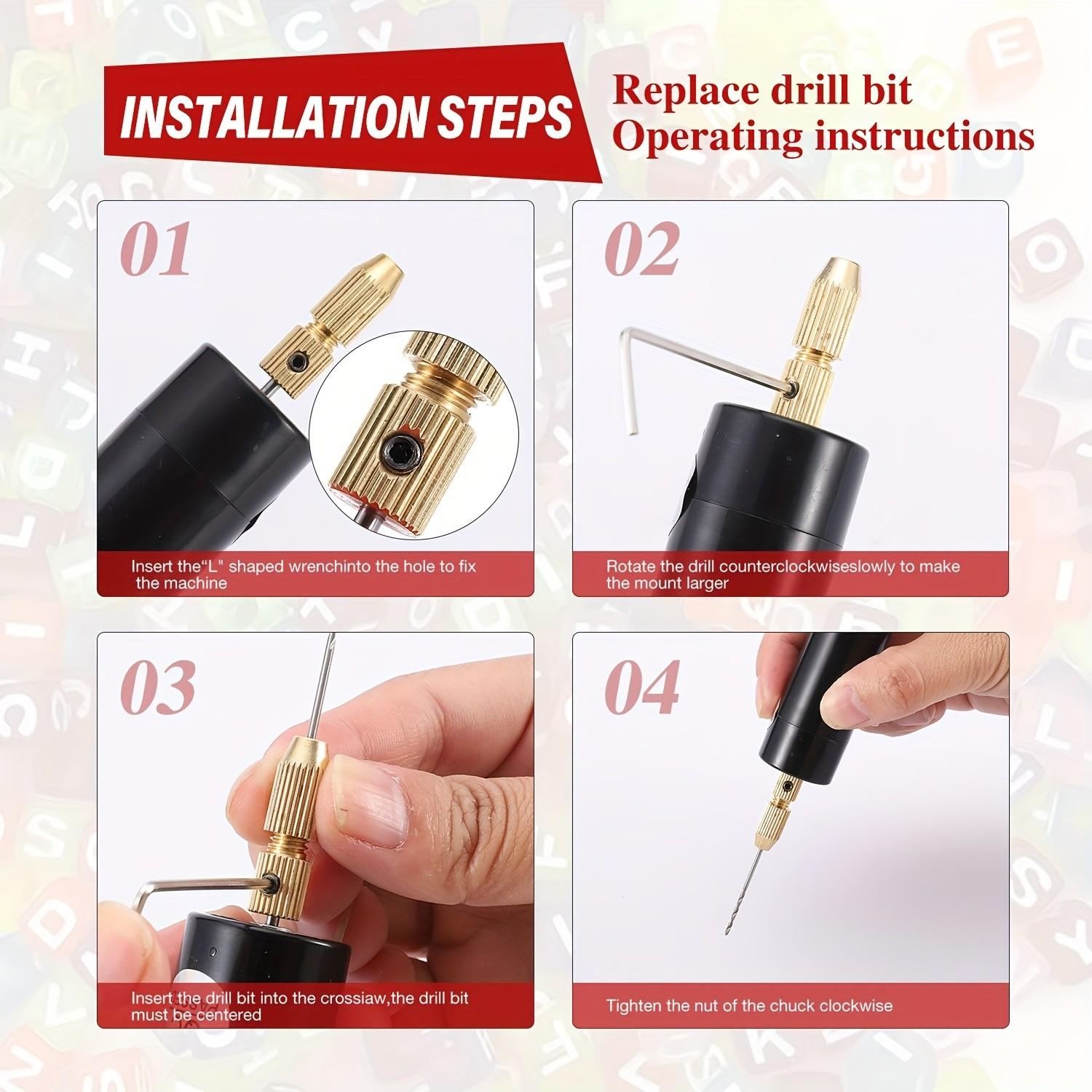 INSTALLATION STEPS

Replace drill bit
Operating instructions

01

Insert the"L" shaped wrenchinto the hole to fix the machine

02

Rotate the drill counterclockwiseslowly to make the mount larger

03

Insert the drill bit into the crossiaw,the drill bit must be centered

04

Tighten the nut of the chuck clockwise