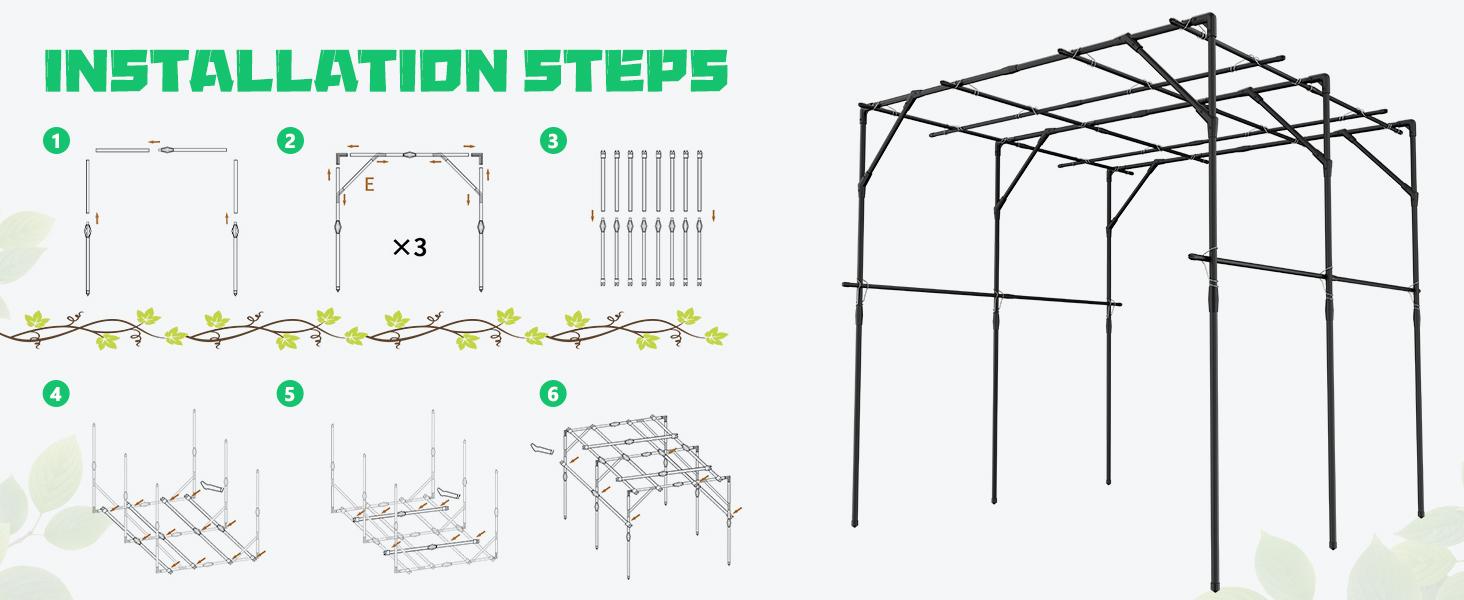 INSTALLATION STEPS

1

2

E

×3

3

4

5

6