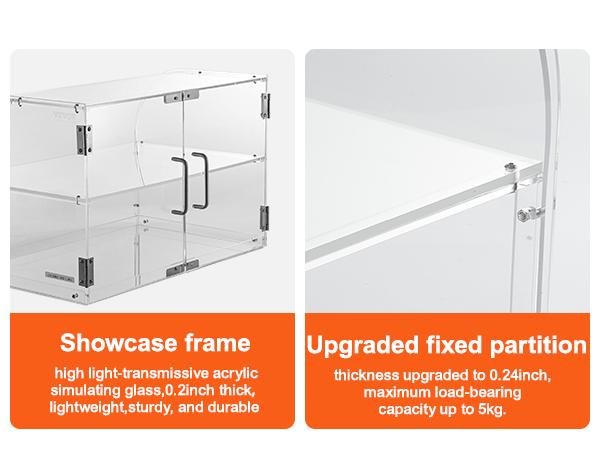 Showcase frame

high light-transmissive acrylic simulating glass,0.2inch thick, lightweight,sturdy, and durable

Upgraded fixed partition

thickness upgraded to 0.24inch, maximum load-bearing capacity up to 5kg.