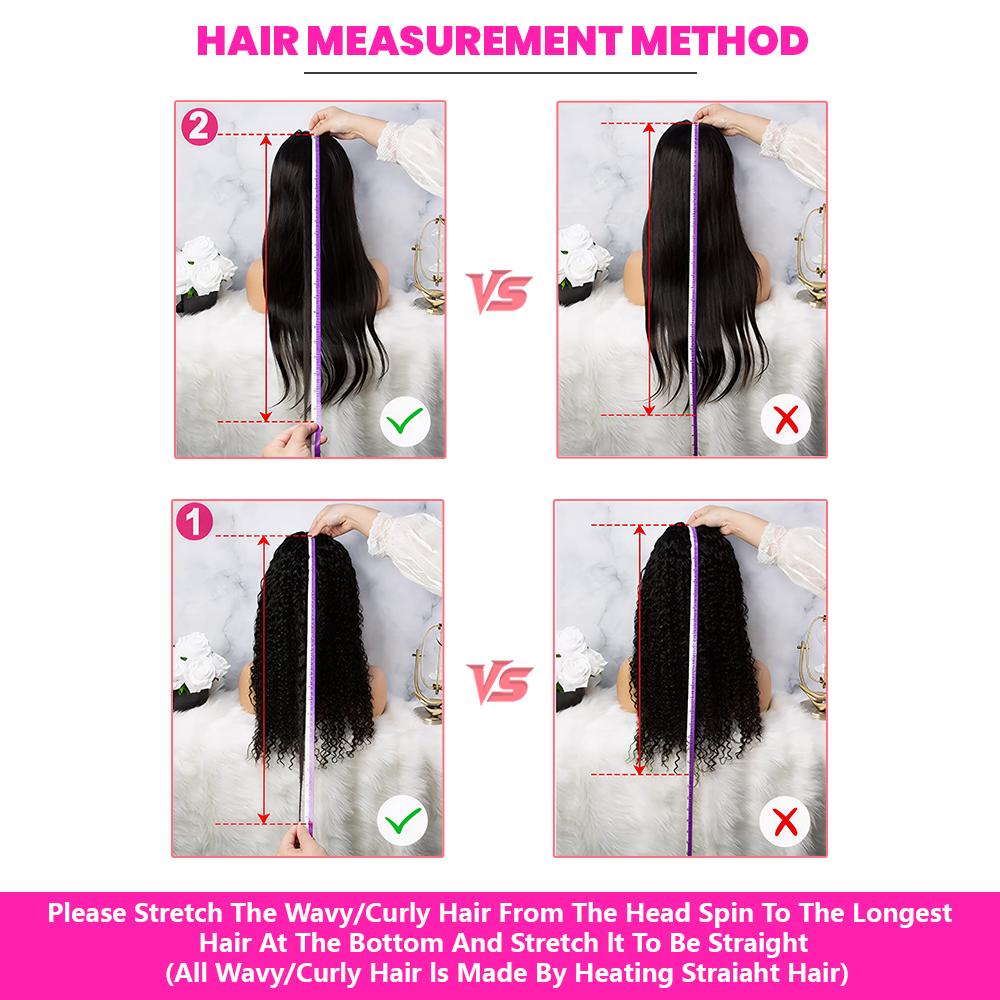 HAIR MEASUREMENT METHOD

2

VS

1

VS

Please Stretch The Wavy/Curly Hair From The Head Spin To The Longest Hair At The Bottom And Stretch It To Be Straight (All Wavy/Curly Hair Is Made By Heating Straiaht Hair)