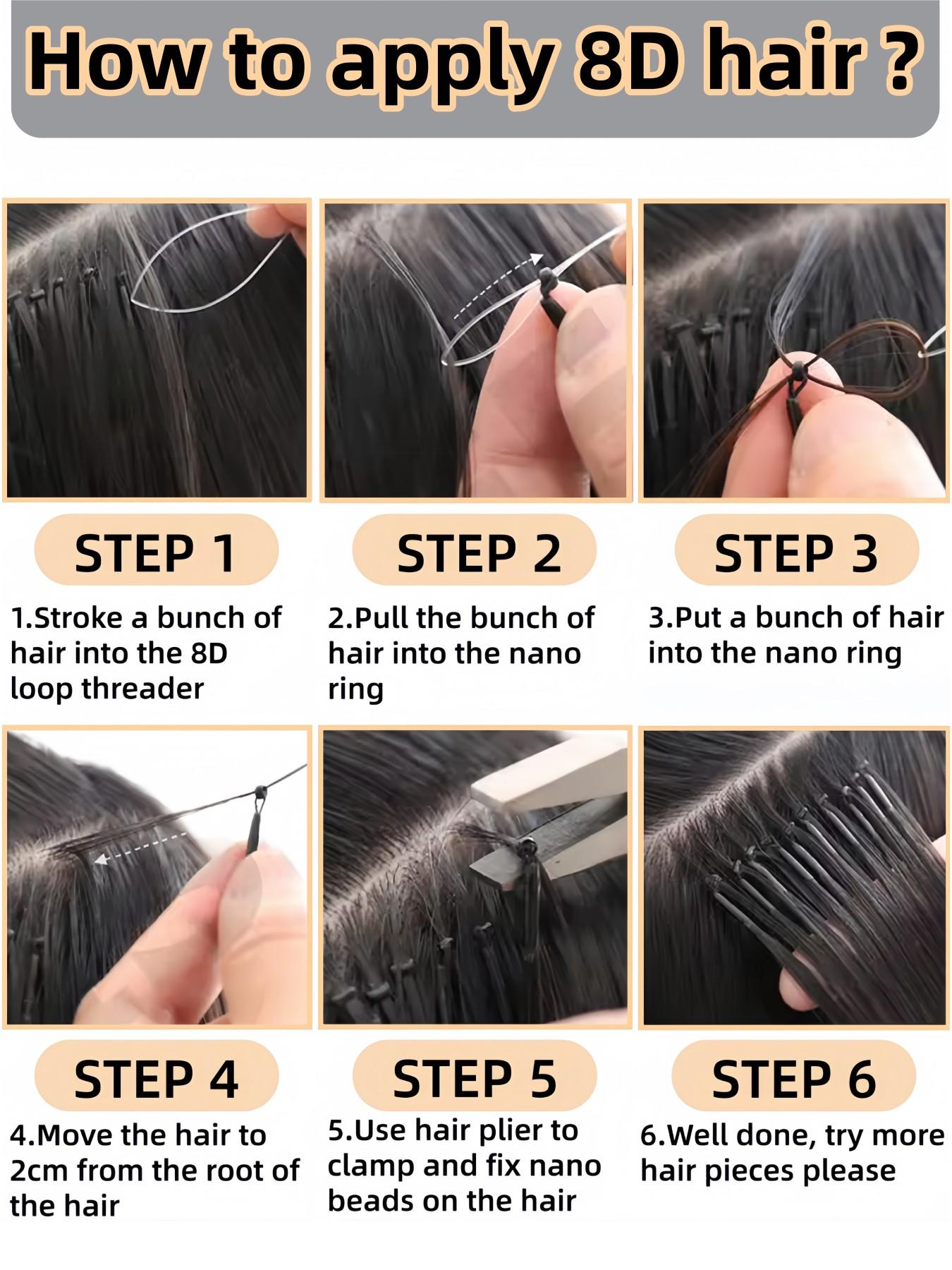 How to apply 8D hair ?

STEP 1

1.Stroke a bunch of hair into the 8D loop threader

STEP 2

2.Pull the bunch of hair into the nano ring

STEP 3

3.Put a bunch of hair into the nano ring

STEP 4

4.Move the hair to 2cm from the root of the hair

STEP 5

5.Use hair plier to clamp and fix nano beads on the hair

STEP 6

6.Well done, try more hair pieces please