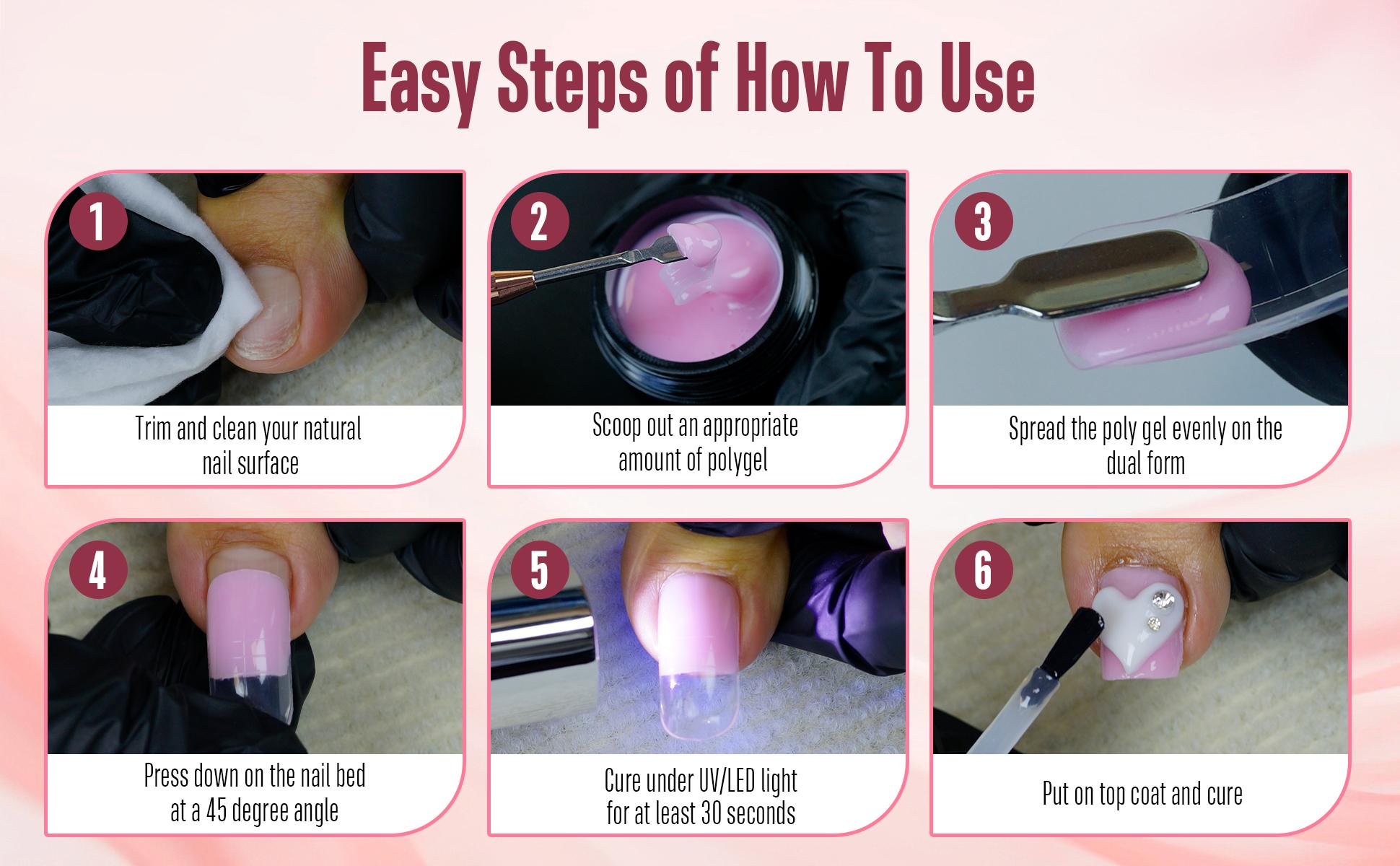 Easy Steps of How To Use

1
Trim and clean your natural nail surface

2
Scoop out an appropriate amount of polygel

3
Spread the poly gel evenly on the dual form

4
Press down on the nail bed at a 45 degree angle

5
Cure under UV/LED light for at least 30 seconds

6
Put on top coat and cure