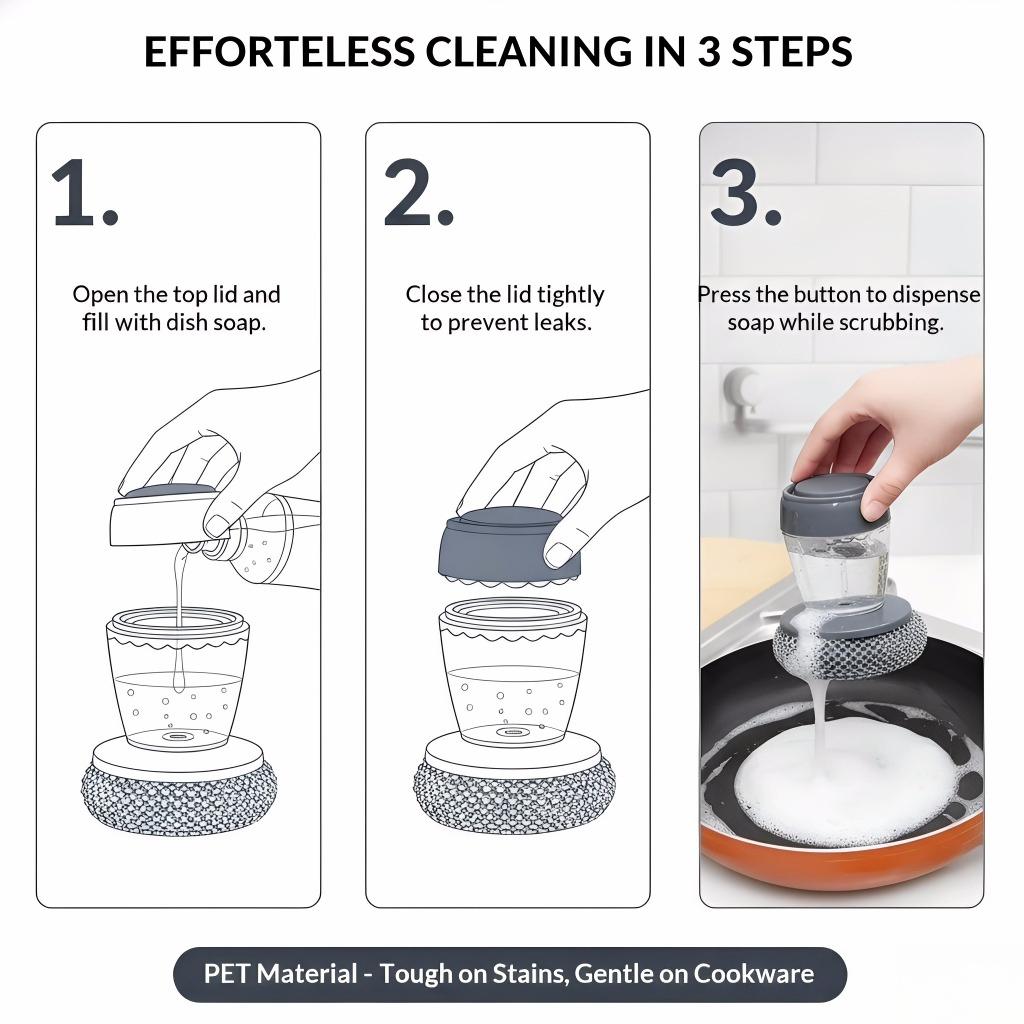 EFFORTELESS CLEANING IN 3 STEPS

1.

Open the top lid and fill with dish soap.

2.

Close the lid tightly to prevent leaks.

3.

Press the button to dispense soap while scrubbing.

PET Material - Tough on Stains, Gentle on Cookware