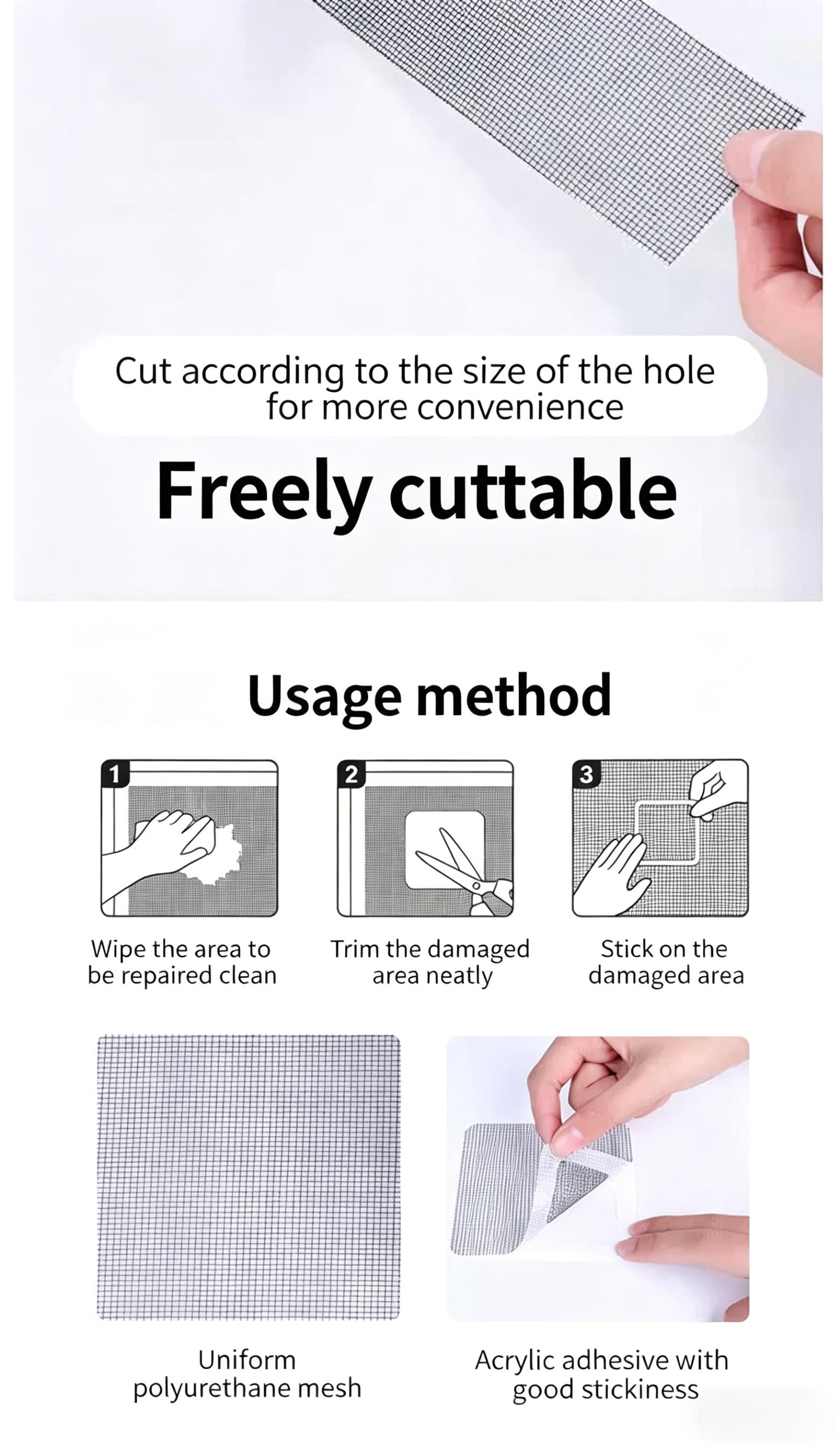 Cut according to the size of the hole for more convenience

Freely cuttable

Usage method

1

Wipe the area to be repaired clean

2

Trim the damaged area neatly

3

Stick on the damaged area

Uniform polyurethane mesh

Acrylic adhesive with good stickiness