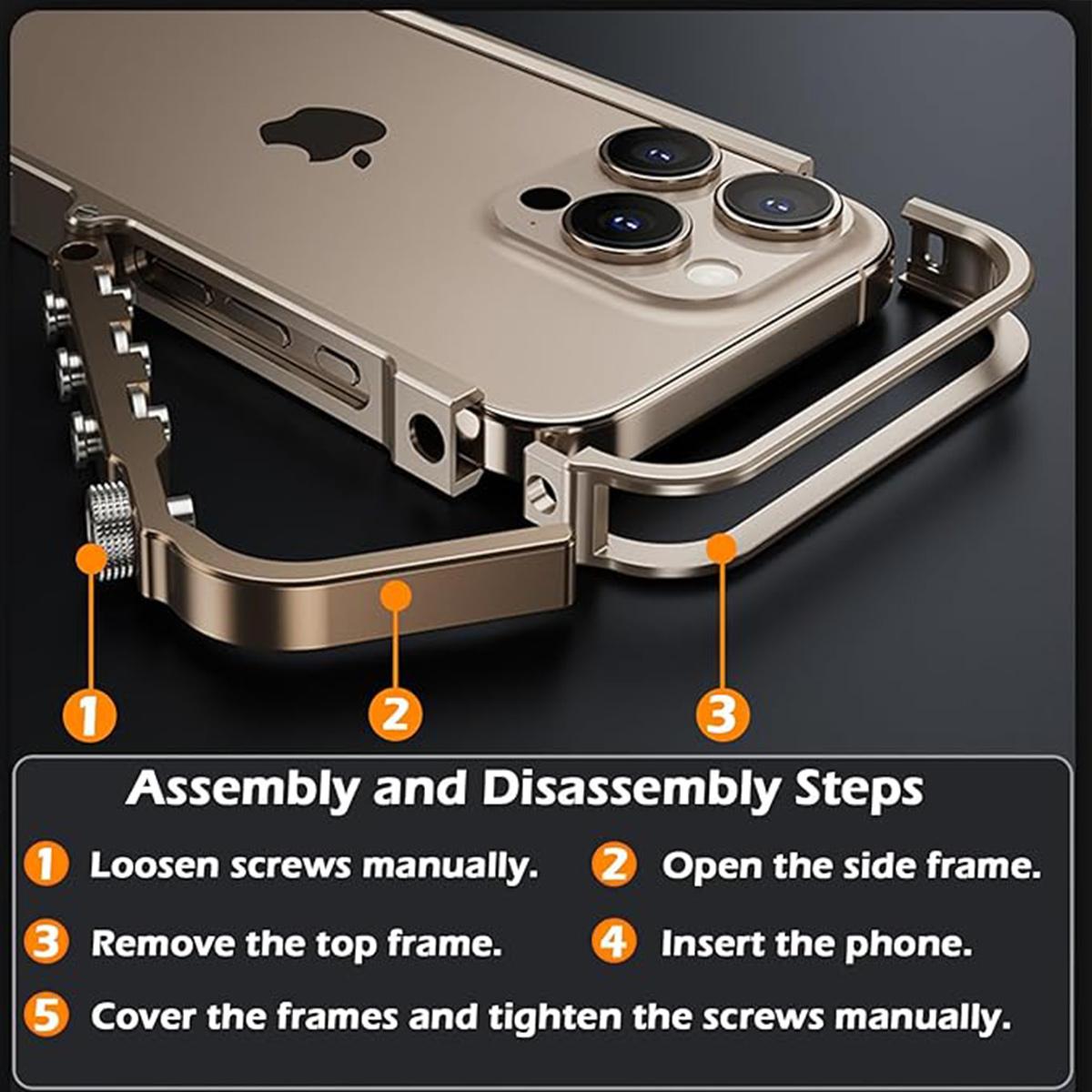 1
2
3

Assembly and Disassembly Steps

1 Loosen screws manually.
2 Open the side frame.
3 Remove the top frame.
4 Insert the phone.
5 Cover the frames and tighten the screws manually.