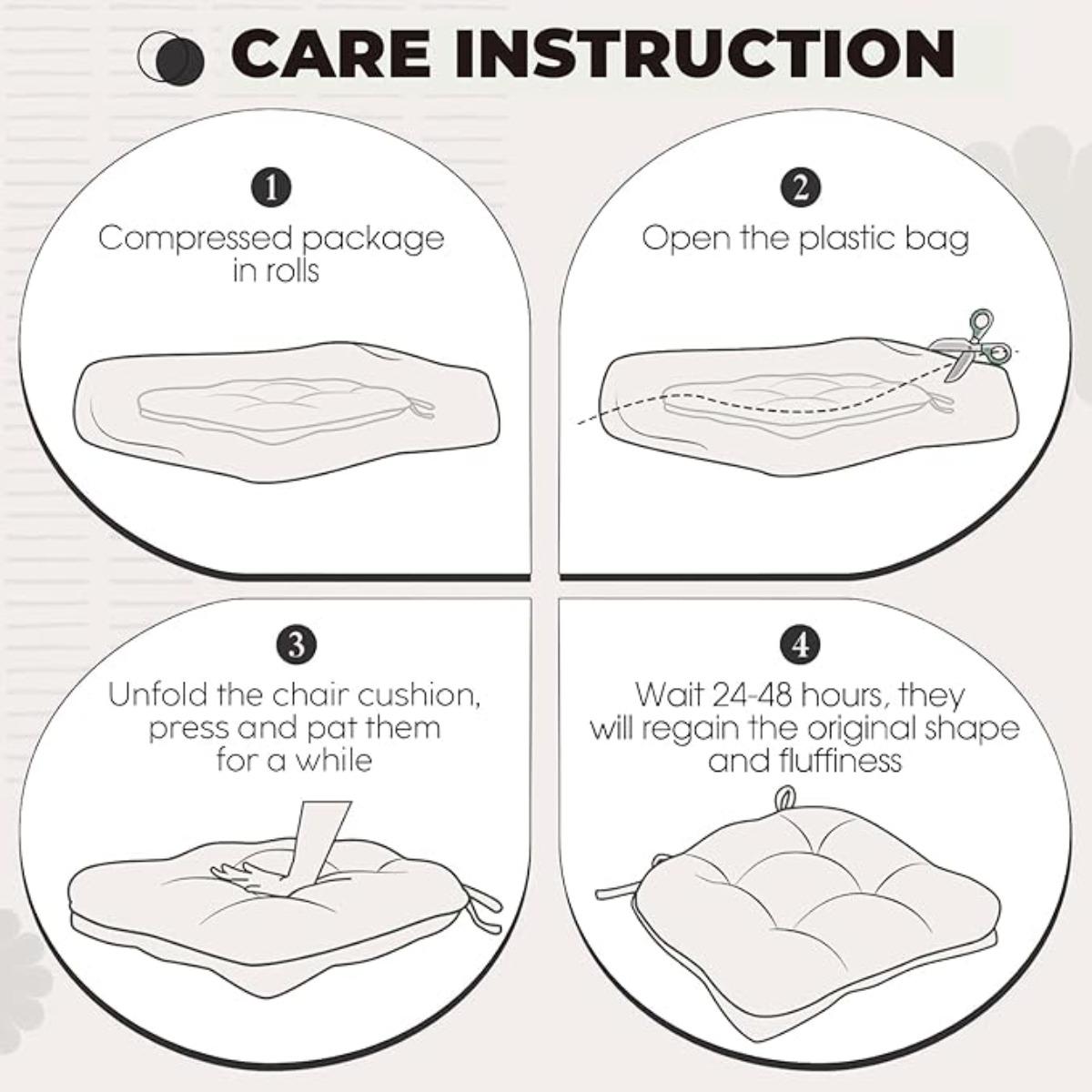 CARE INSTRUCTION

1
Compressed package in rolls

2
Open the plastic bag

3
Unfold the chair cushion, press and pat them for a while

4
Wait 24-48 hours, they will regain the original shape and fluffiness