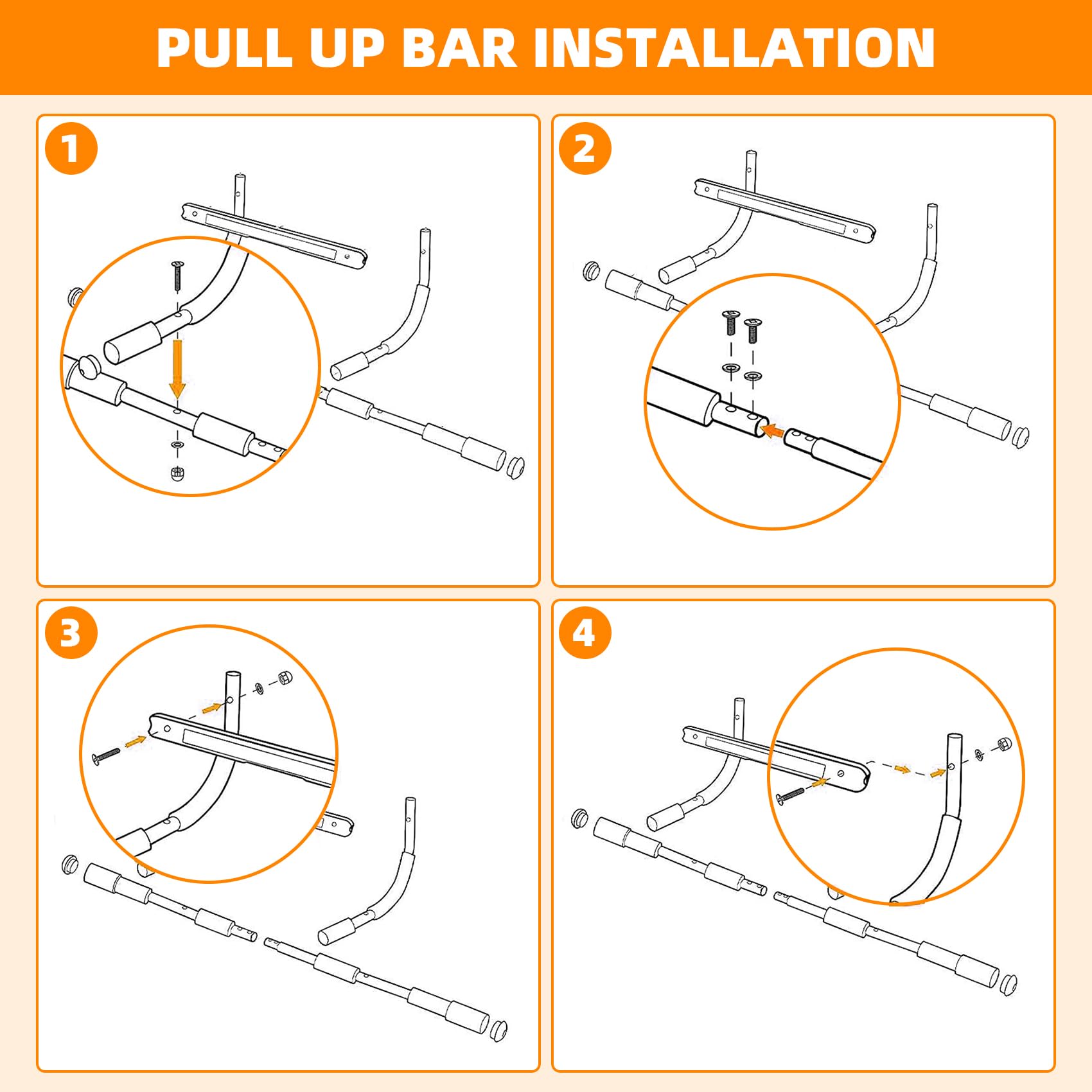 PULL UP BAR INSTALLATION

1

2

3

4