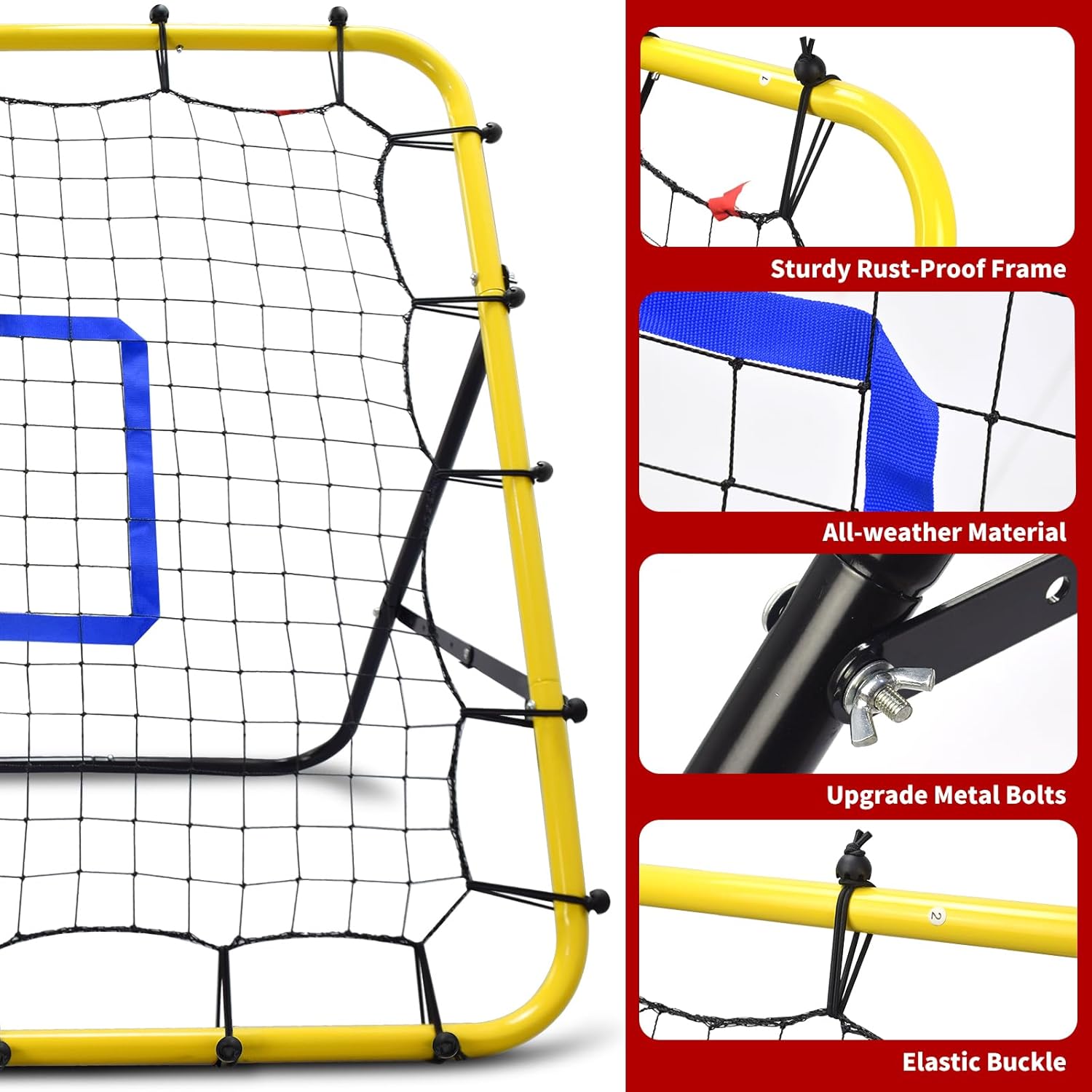 1

Sturdy Rust-Proof Frame

All-weather Material

Upgrade Metal Bolts

2

Elastic Buckle